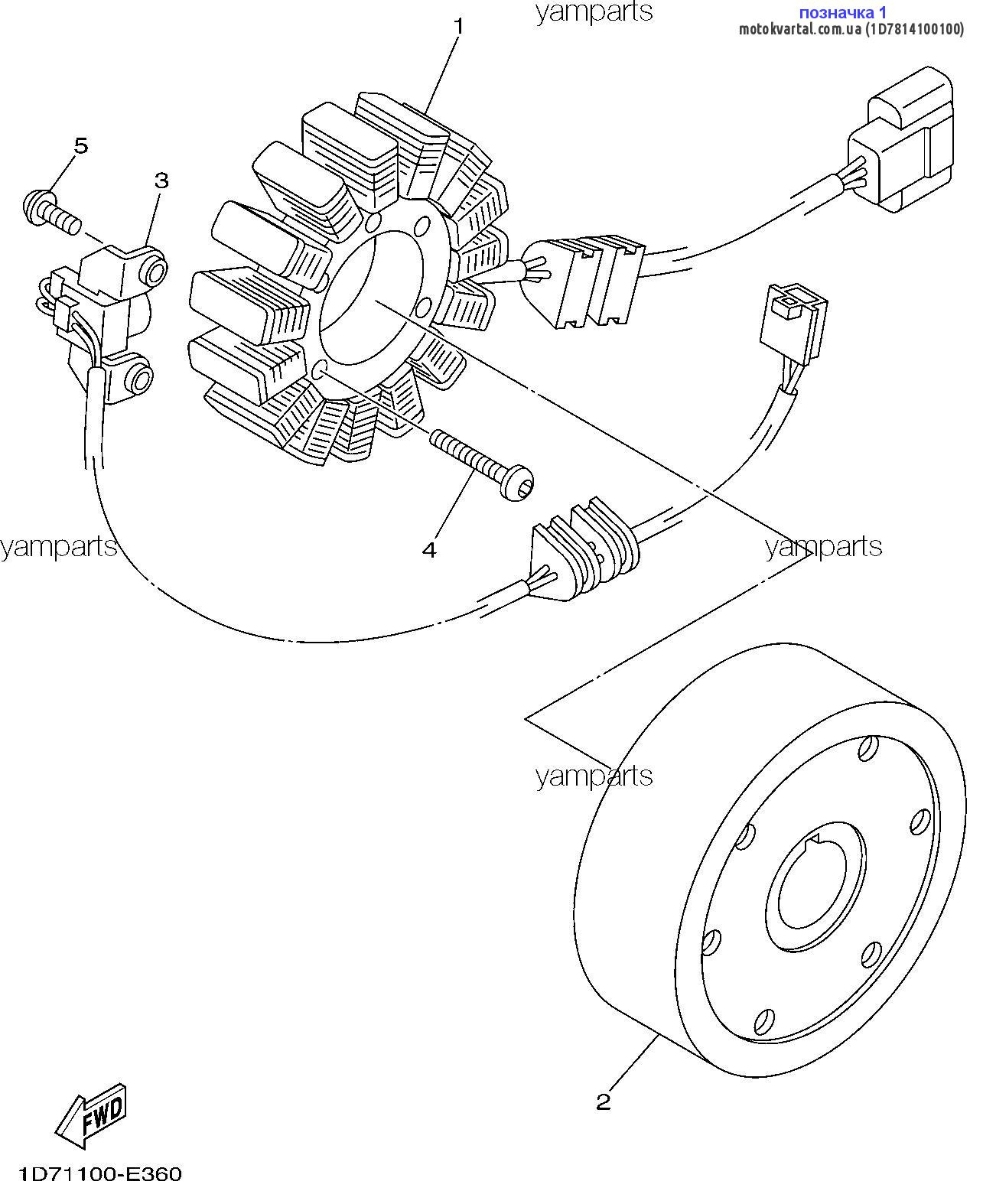 yamparts
позначка 1
motokvartal.com.ua (1D7814100100)

1
5
3
4
yamparts
yamparts
yamparts
2
FWD
1D71100-E360