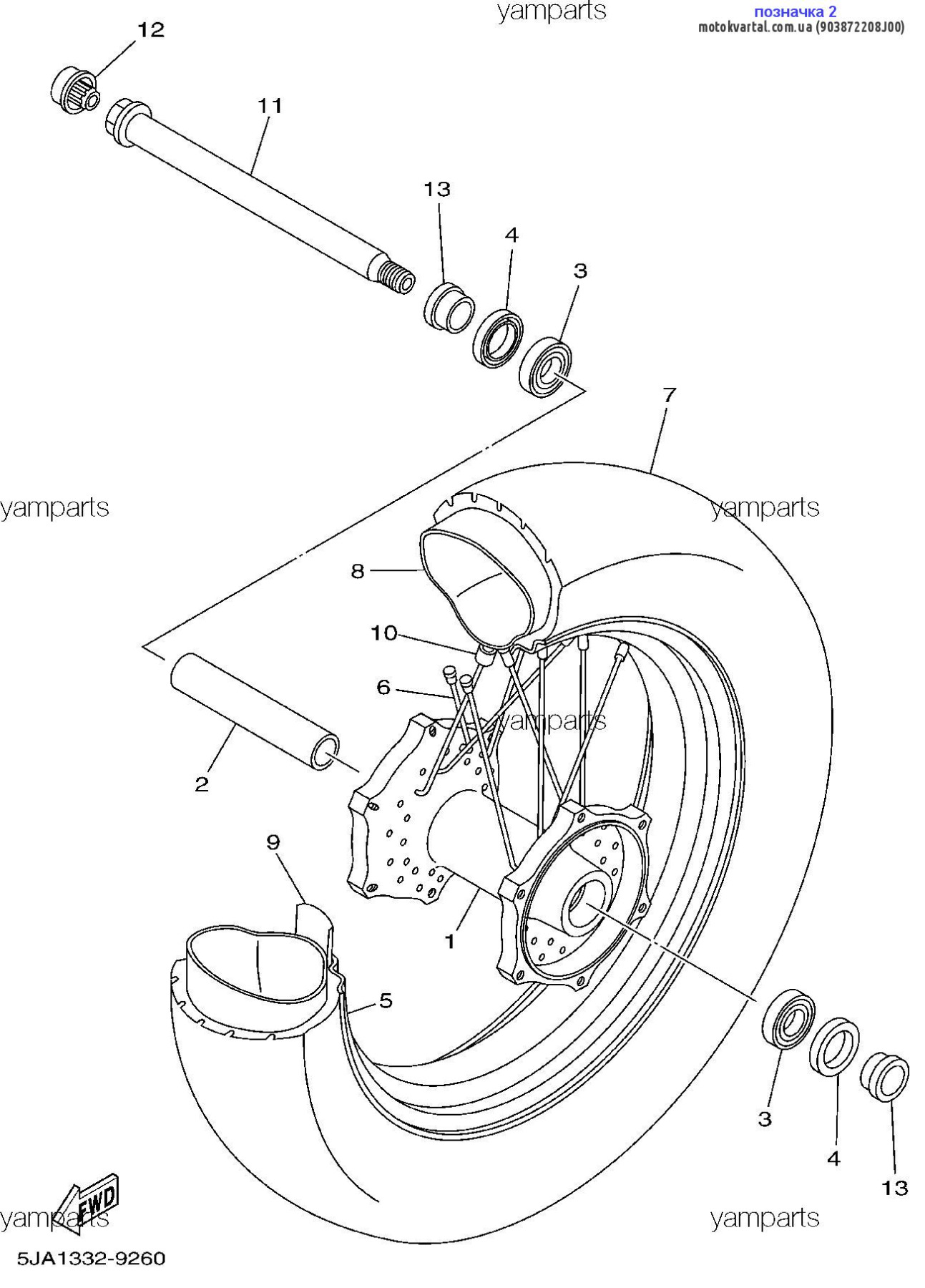 yamparts

позначка 2
motokvartal.com.ua (903872208J00)

12

11

13

4

3

7

yamparts

yamparts

8

10

6

yamparts

2

9

1

5

3

4

13

FWD

yamparts

yamparts

5JA1332-9260