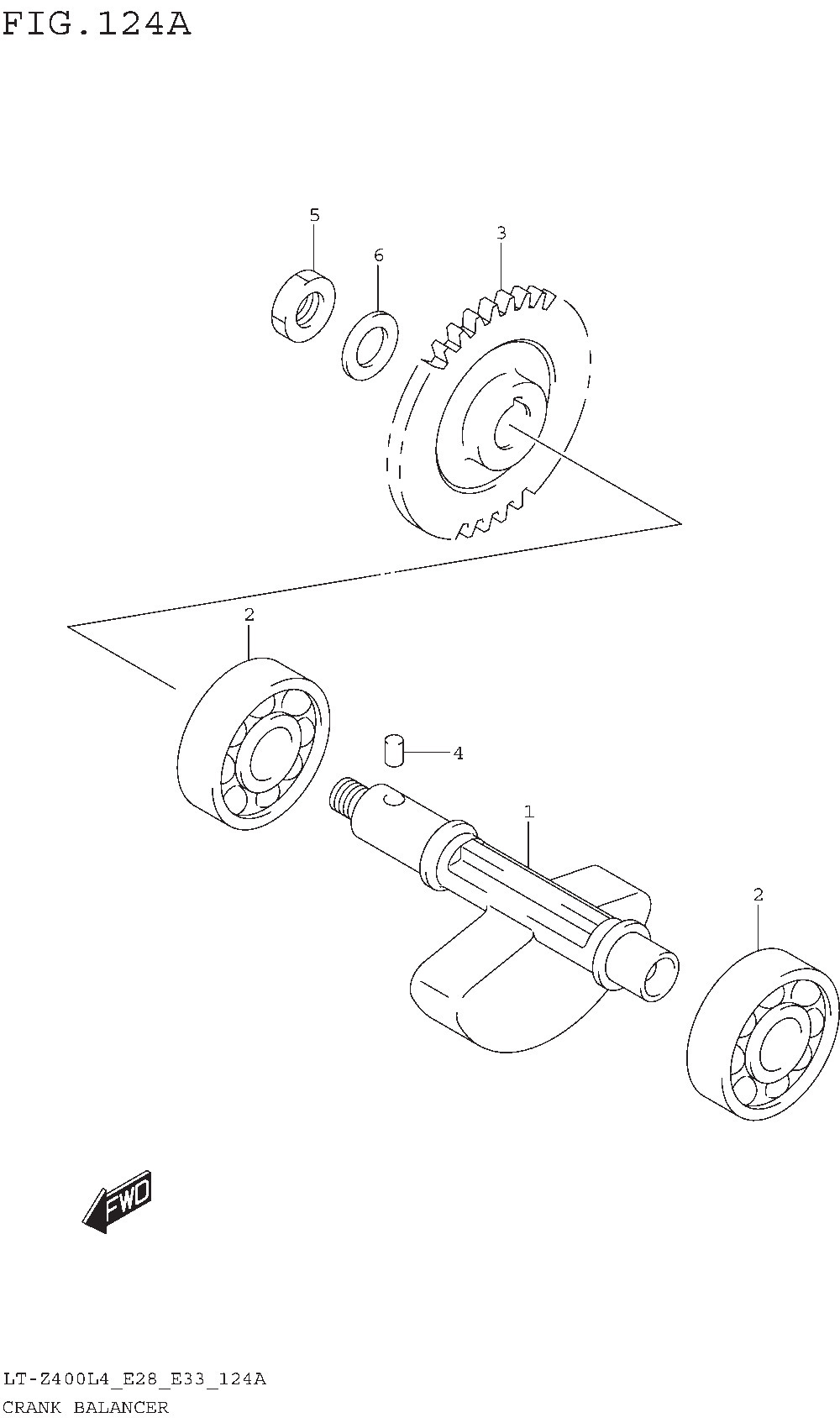 FIG.124A

5

6

3

2

4

1

2

FWD

LT-Z400L4_E28_E33_124A
CRANK BALANCER