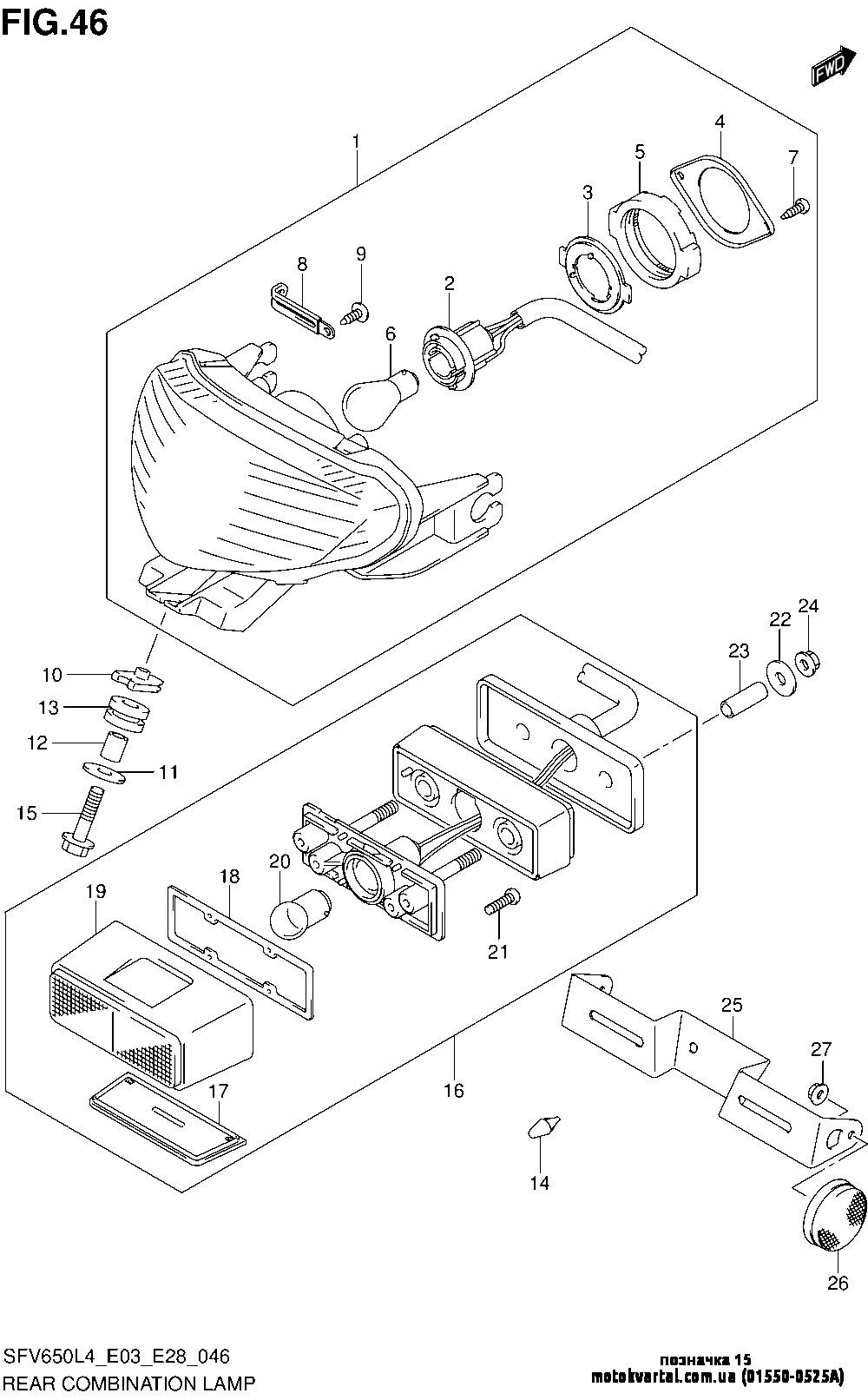 FIG.46

FWD

1
4
5
7
3
8
9
2
6
24
22
23
10
13
12
11
15
19
18
20
21
25
27
16
17
14
26

SFV650L4_E03_E28_046
REAR COMBINATION LAMP

позначка 15
motokvartal.com.ua (01550-0525A)