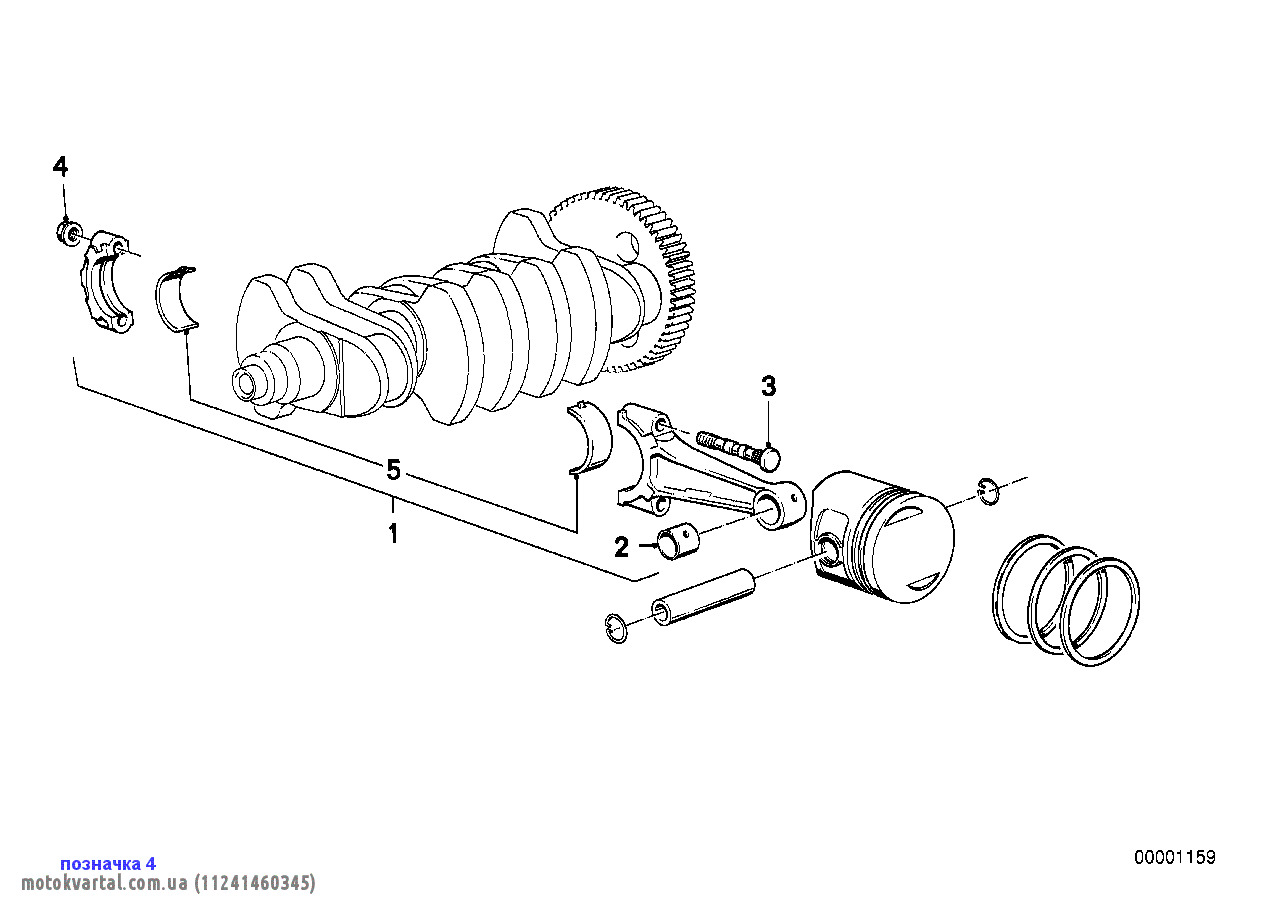 4

3

5

1

2

позначка 4

motokvartal.com.ua (11241460345)

00001159