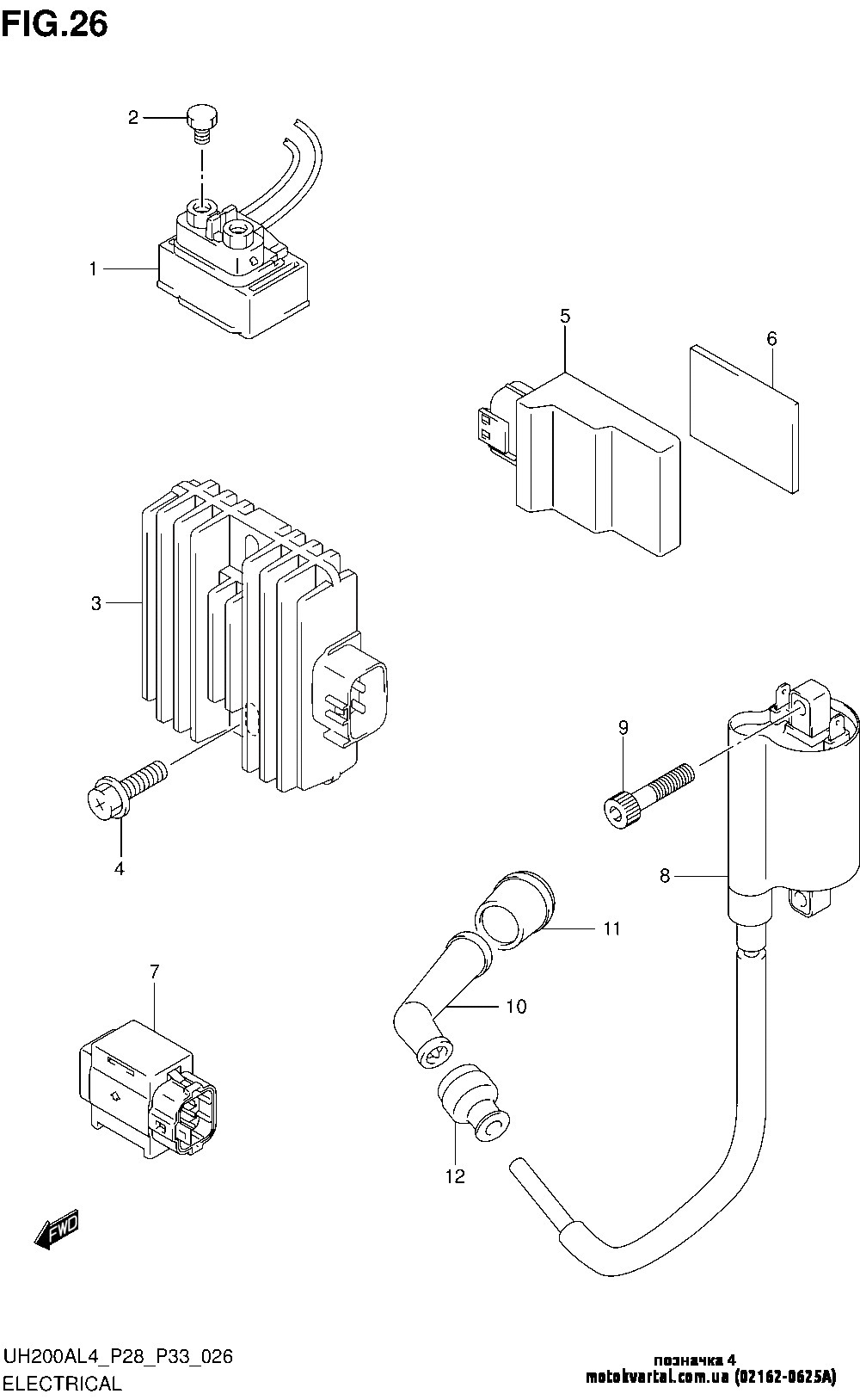 FIG.26

2

1

5

6

3

9

4

8

11

7

10

12

FWD

UH200AL4_P28_P33_026
ELECTRICAL

позначка 4
motokvartal.com.ua (02162-0625A)