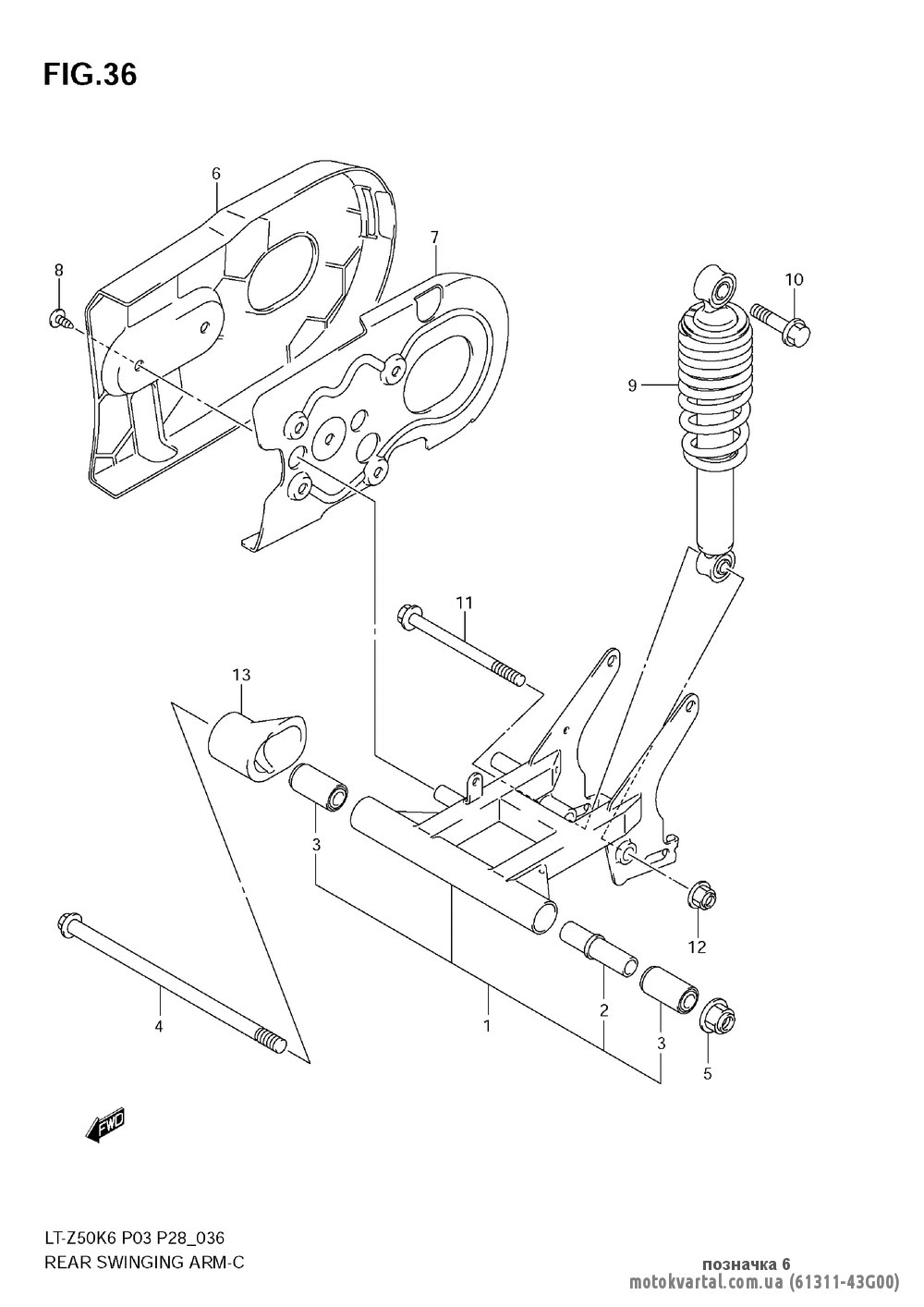 FIG.36

6
7
8
10
9
11
13
3
12
4
1
2
3
5

FWD

LT-Z50K6 P03 P28_036
REAR SWINGING ARM-C

позначка 6
motokvartal.com.ua (61311-43G00)