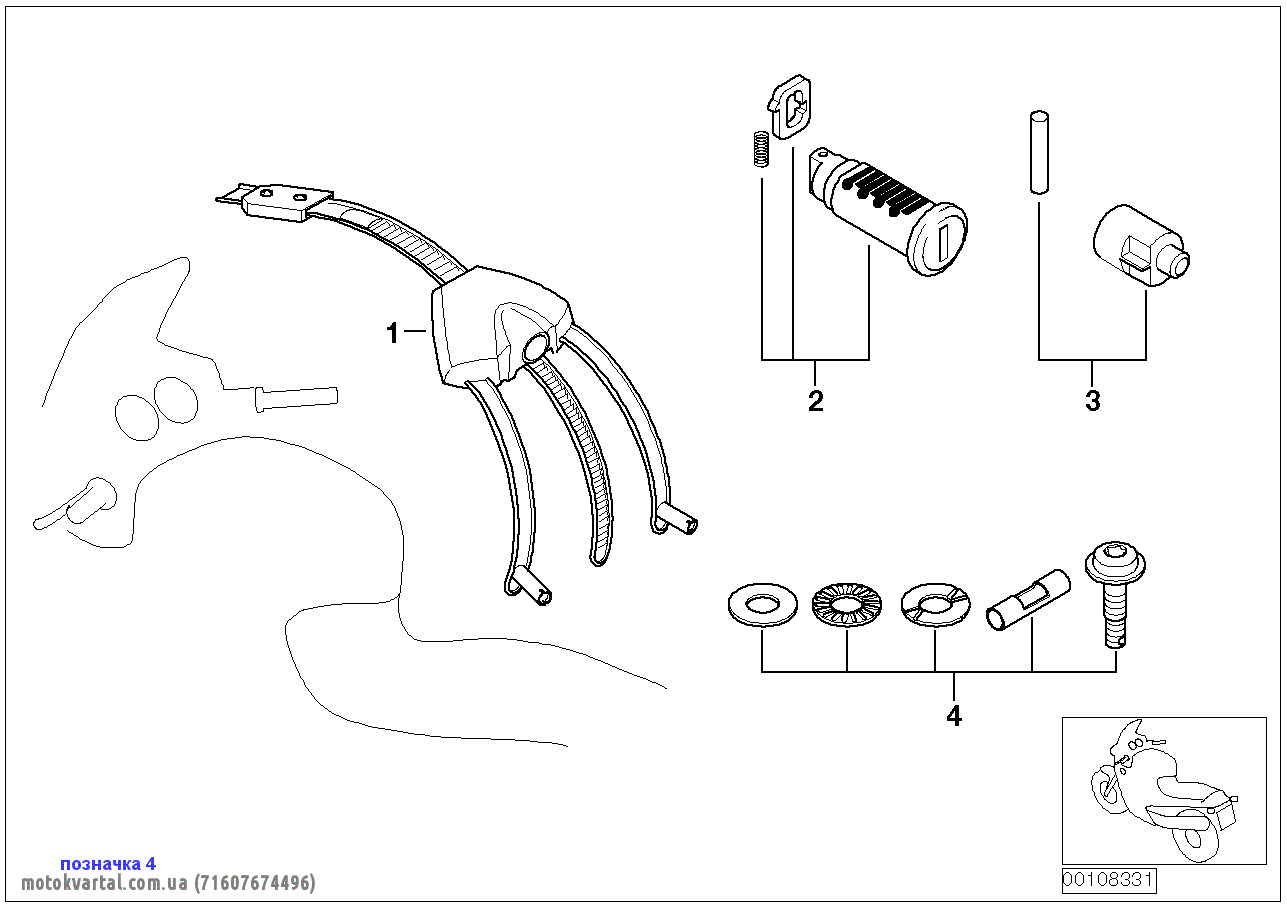 1
2
3
4
позначка 4
motokvartal.com.ua (71607674496)
00108331