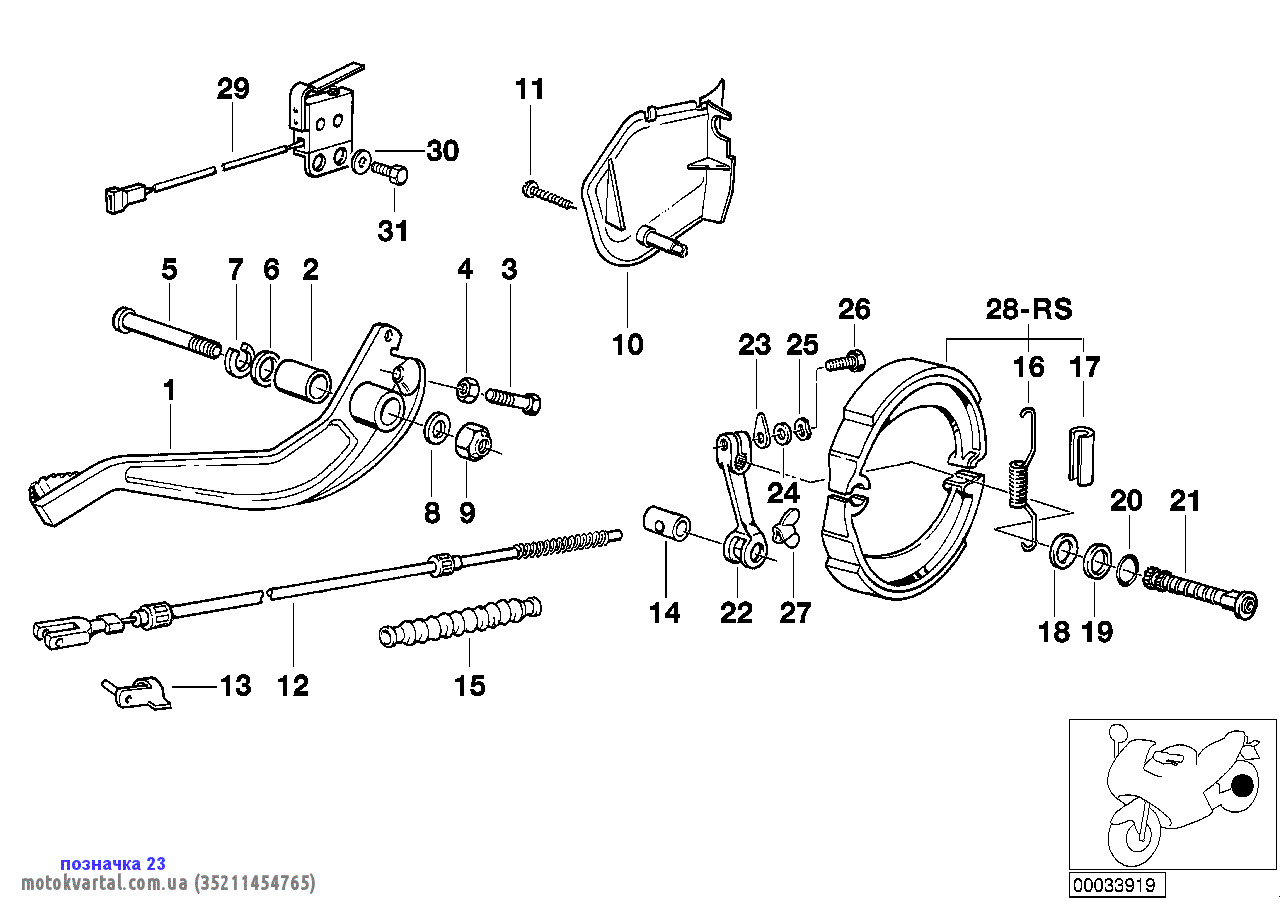 29
30
31
11
10
5
7
6
2
4
3
1
8
9
26
28-RS
23
25
16
17
24
20
21
14
22
27
18
19
13
12
15
позначка 23
motokvartal.com.ua (35211454765)
00033919