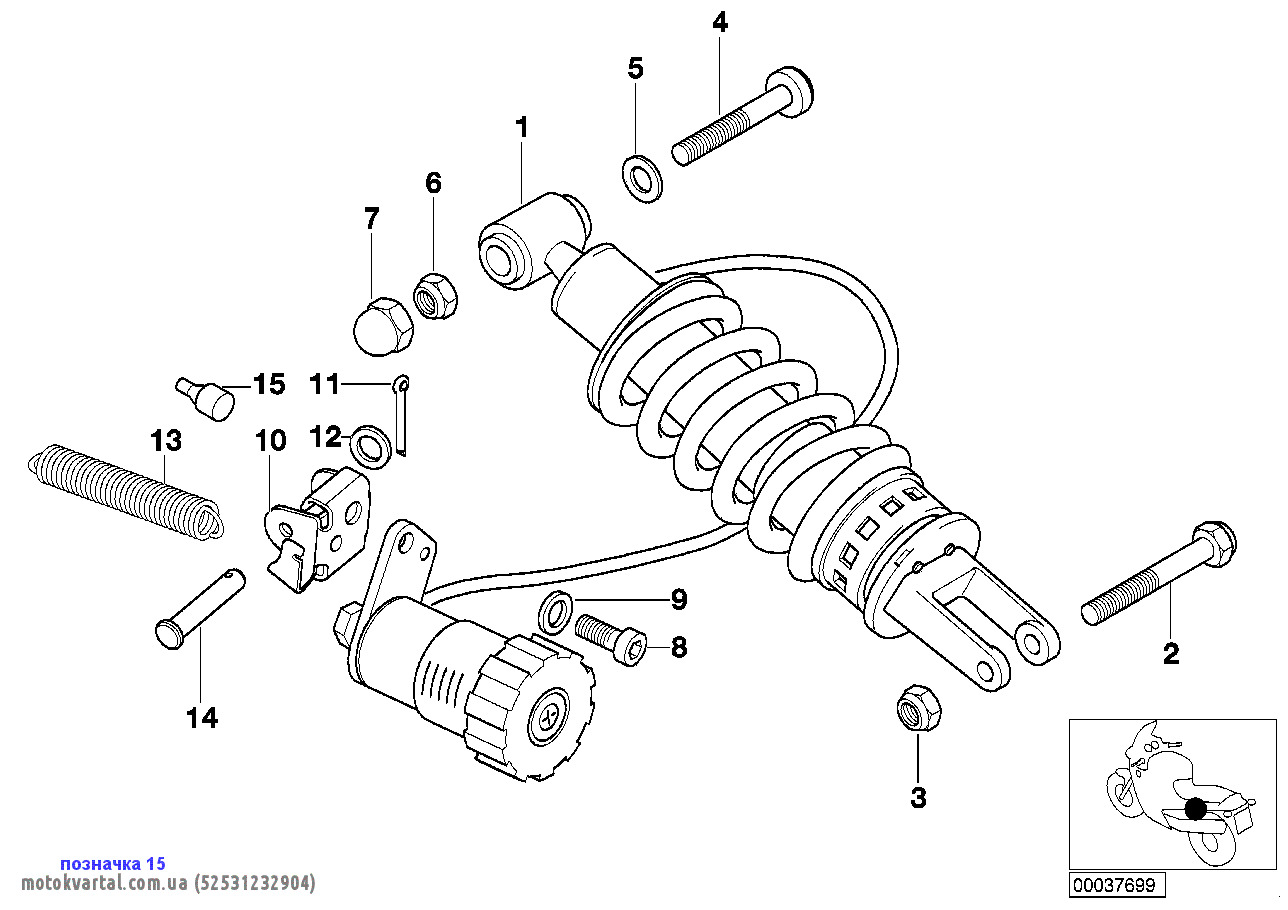 4
5
1
6
7
15
11
13
10
12
9
8
2
14
3
позначка 15
motokvartal.com.ua (52531232904)
00037699