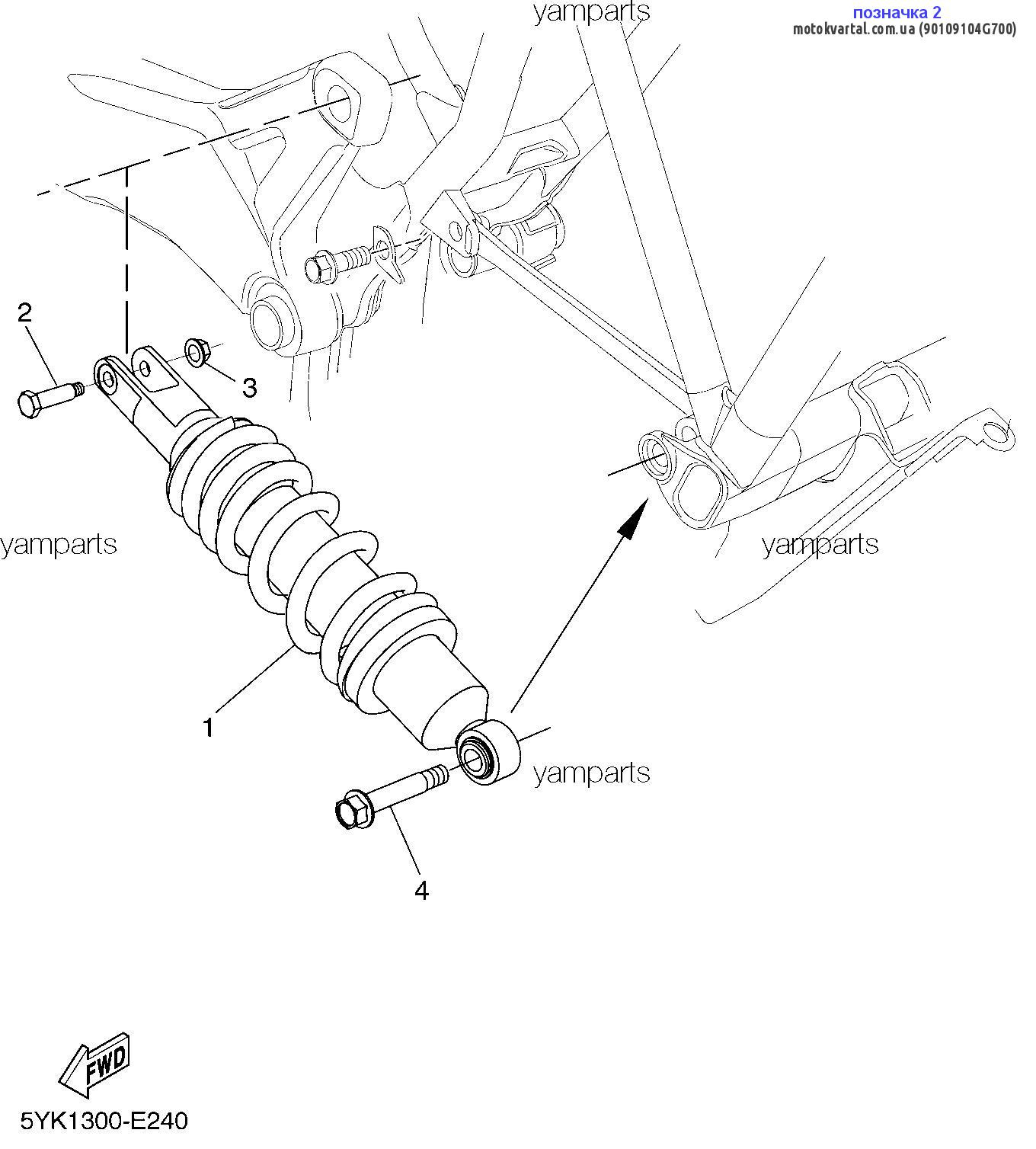 yamparts

позначка 2
motokvartal.com.ua (90109104G700)

2

3

yamparts

yamparts

1

yamparts

4

FWD

5YK1300-E240