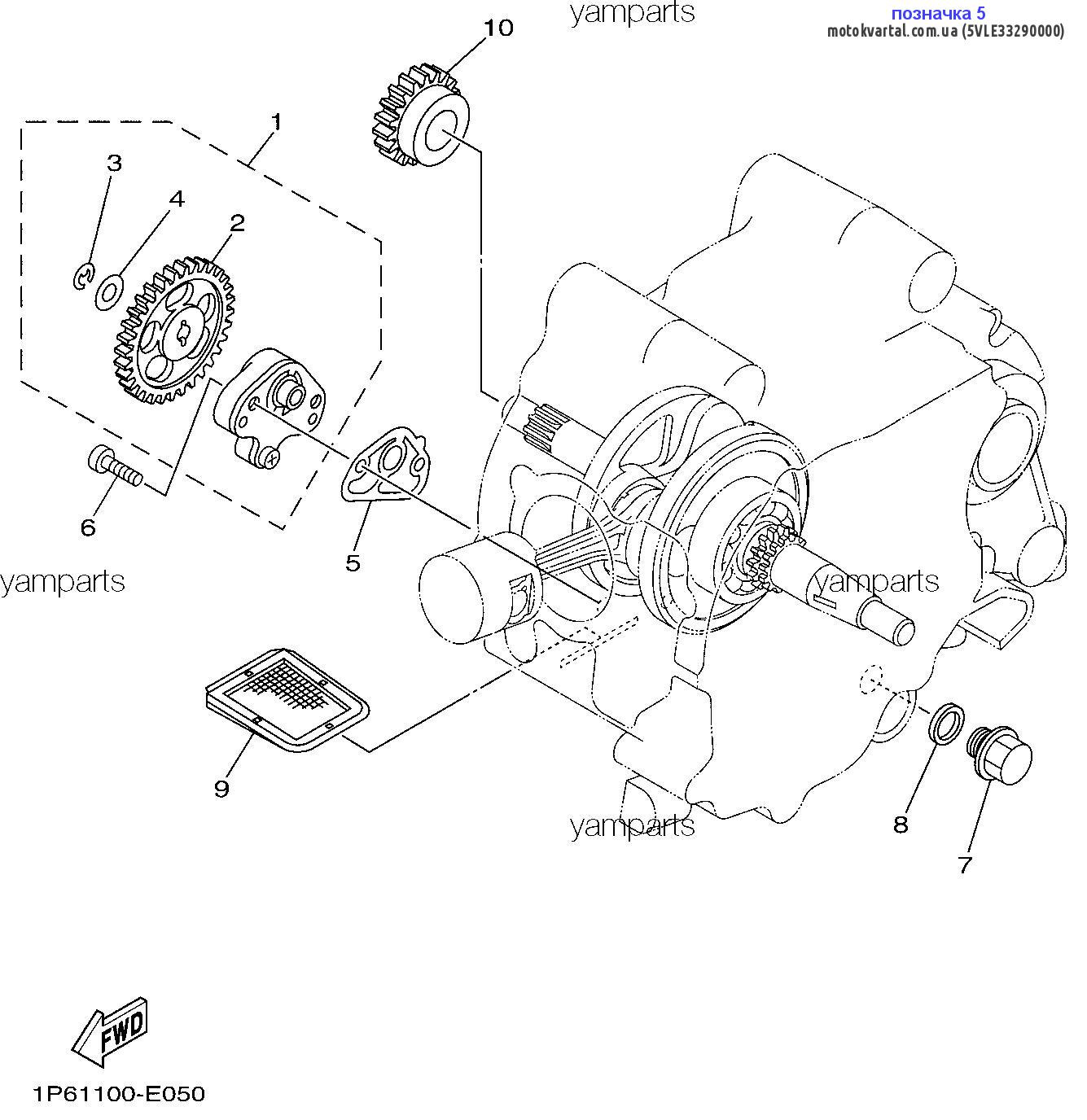 yamparts

позначка 5
motokvartal.com.ua (5VLE33290000)

10
1
3
4
2
6
5
yamparts
yamparts
9
yamparts
8
7
FWD
1P61100-E050