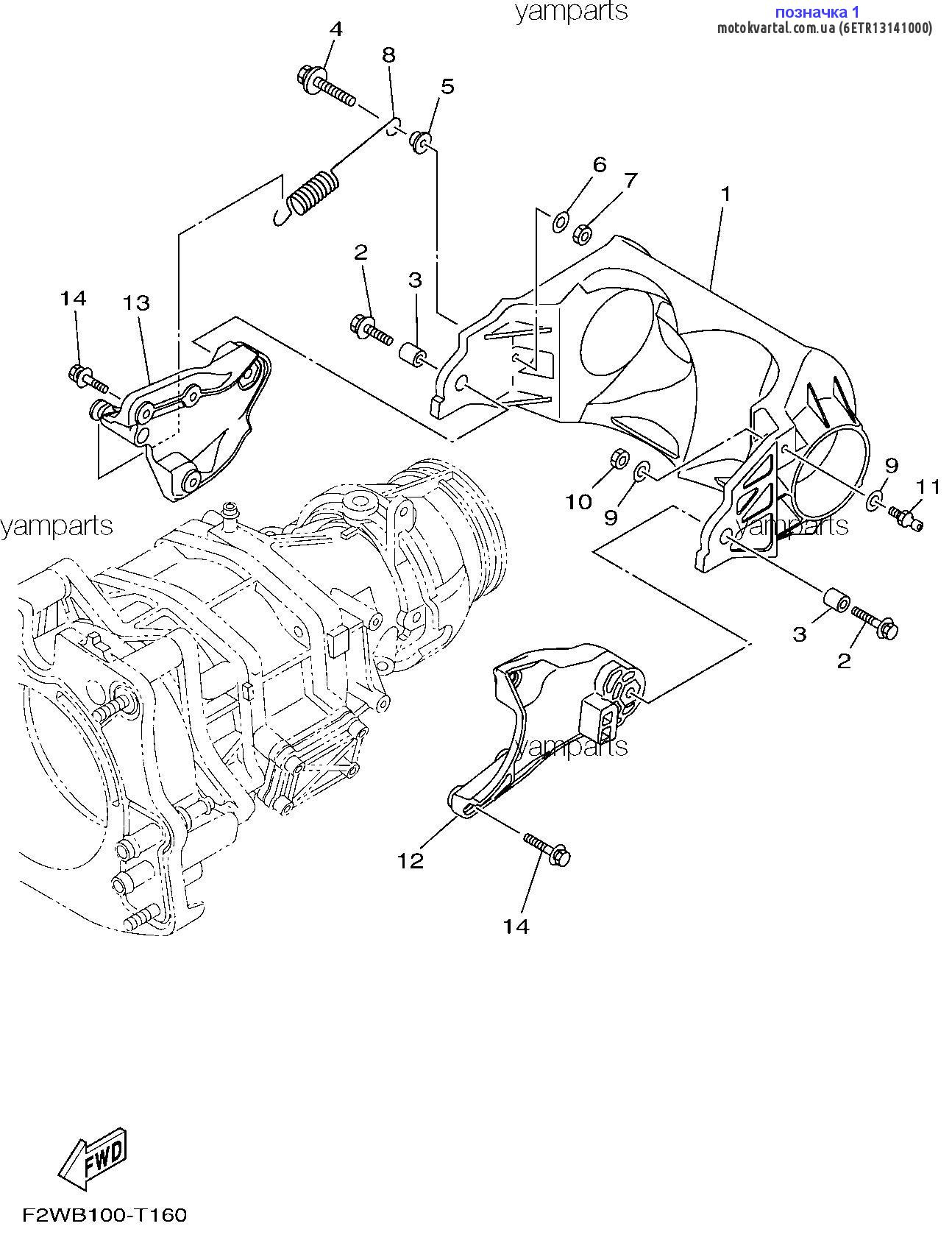 yamparts

позначка 1
motokvartal.com.ua (6ETR13141000)

4
8
5
6
7
1
2
3
14
13
10
9
9
11
yamparts
yamparts
3
2
yamparts
12
14

FWD

F2WB100-T160