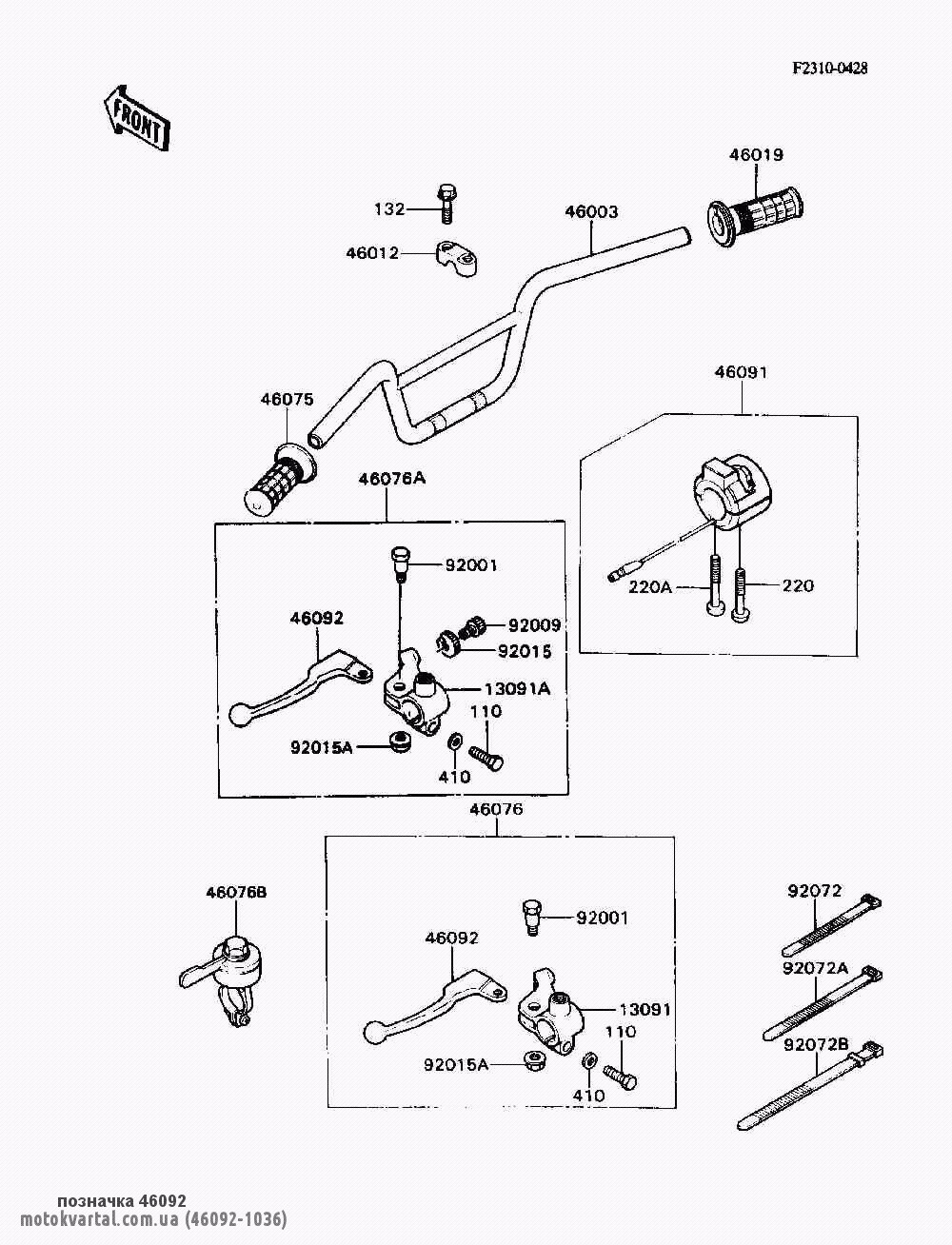 F2310-0428

FRONT

46019

132

46003

46012

46091

46075

46076A

92001

220A

220

46092

92009

92015

13091A

110

92015A

410

46076

46076B

92072

92001

46092

92072A

13091

110

92072B

92015A

410

позначка 46092
motokvartal.com.ua (46092-1036)