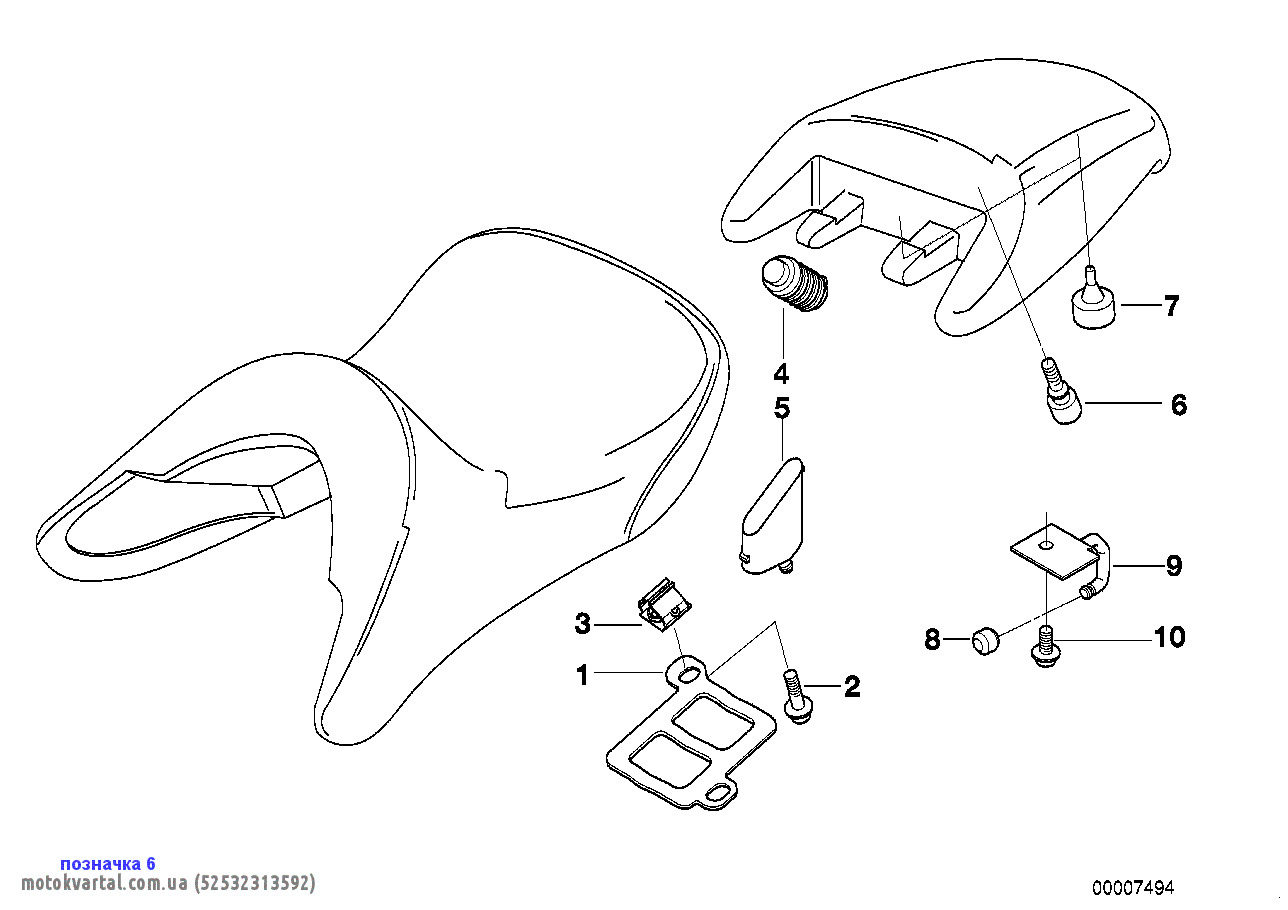 7
4
5
6
9
3
8
10
1
2
позначка 6
motokvartal.com.ua (52532313592)
00007494