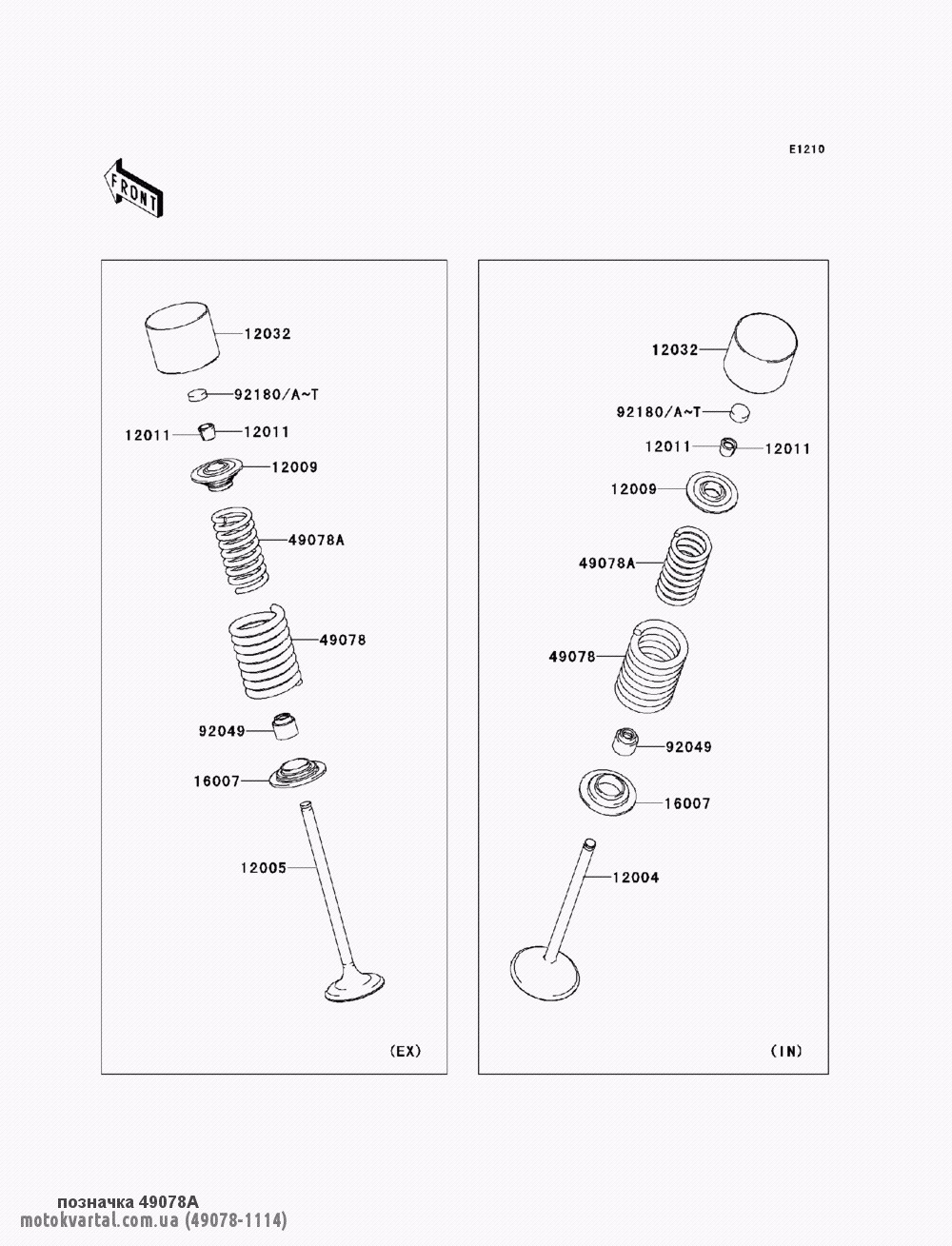 E1210

FRONT

12032
92180/A~T
12011
12011
12009
49078A
49078
92049
16007
12005
(EX)

12032
92180/A~T
12011
12011
12009
49078A
49078
92049
16007
12004
(IN)

позначка 49078A
motokvartal.com.ua (49078-1114)