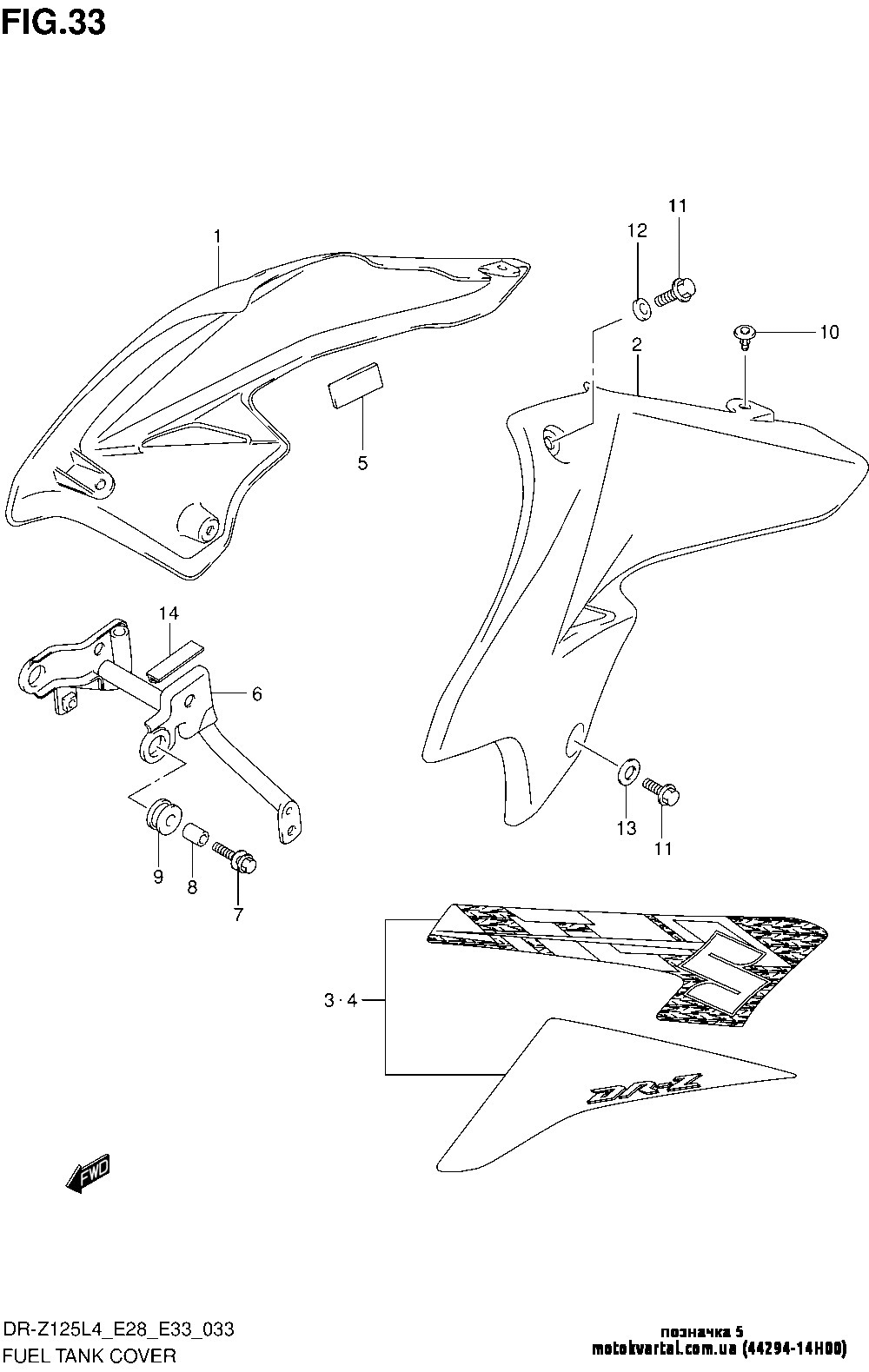 FIG.33

1

12

11

10

2

5

14

6

13

11

9

8

7

3 · 4

DR-Z

FWD

DR-Z125L4_E28_E33_033
FUEL TANK COVER

позначка 5
motokvartal.com.ua (44294-14H00)