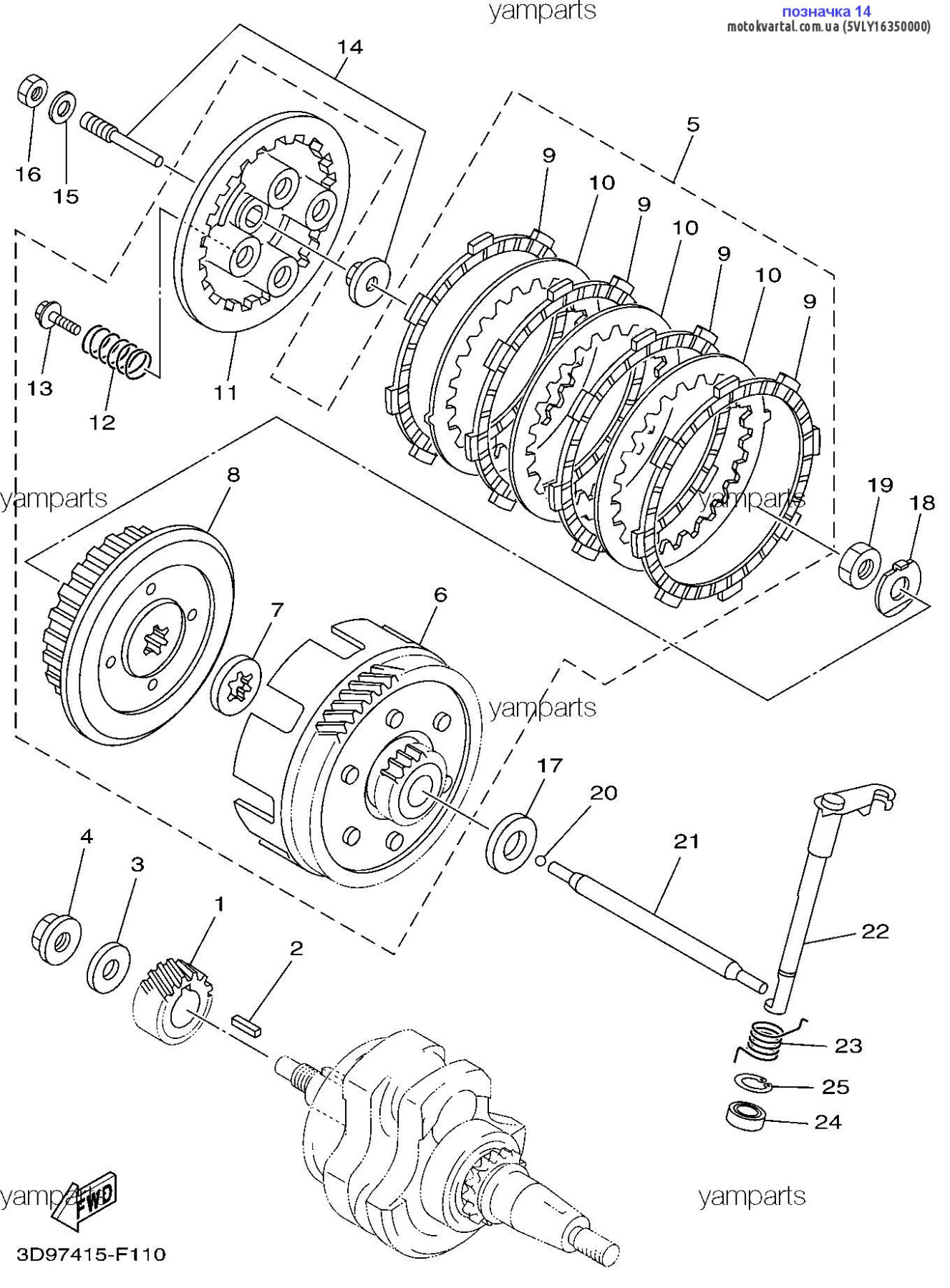 yamparts
позначка 14
motokvartal.com.ua (5VLY16350000)

14
16
15
5
9
10
9
10
9
10
9
13
12
11
8
yamparts
yamparts
19
18
7
6
yamparts
17
20
21
4
3
1
2
22
23
25
24
yamparts
FWD
yamparts
3D97415-F110