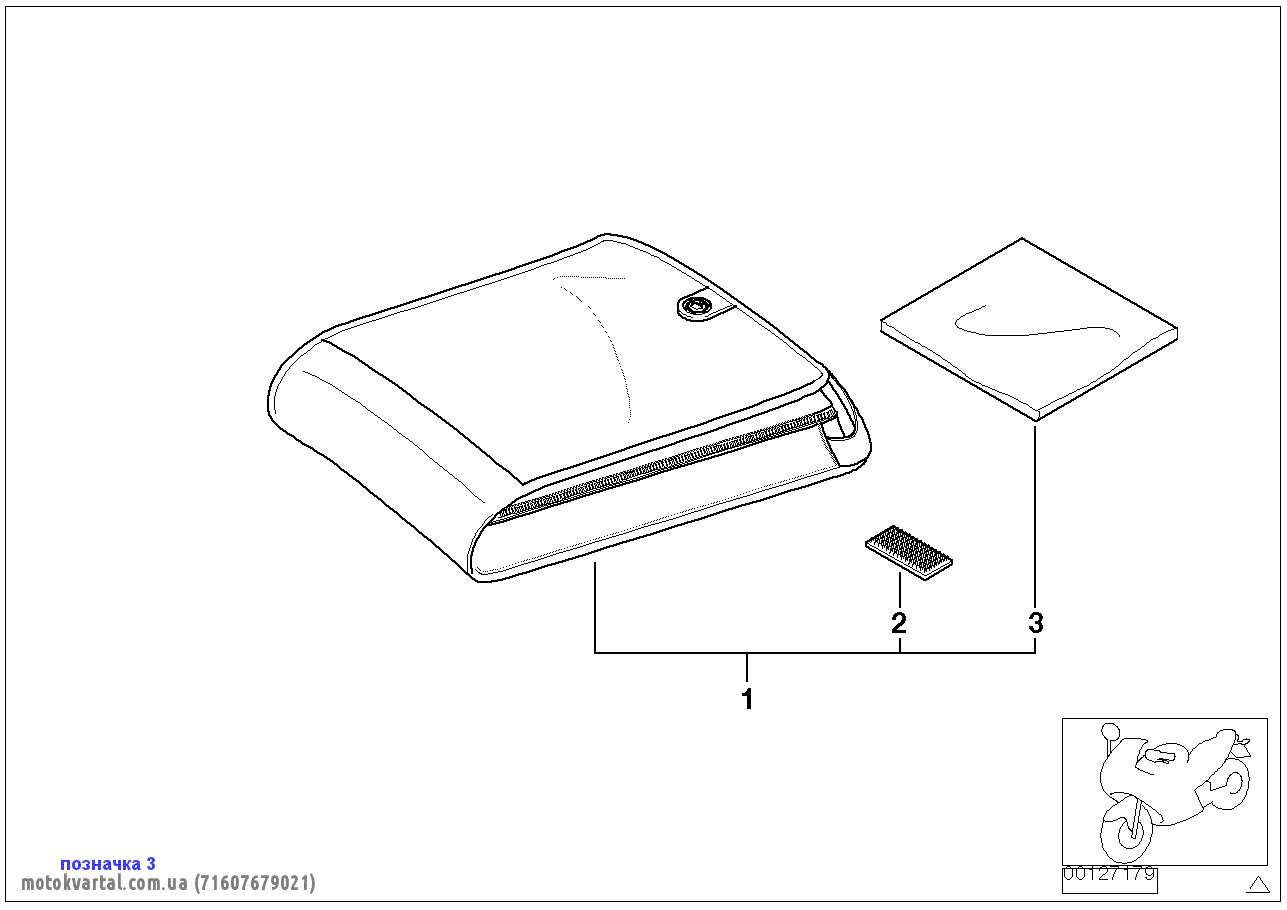 2

3

1

позначка 3
motokvartal.com.ua (71607679021)

00127179