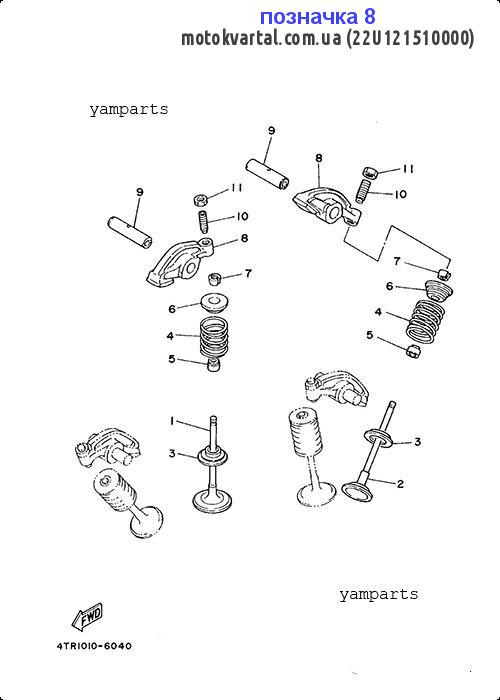 позначка 8
motokvartal.com.ua (22U121510000)

yamparts

9
8
11
10
9
11
10
8
7
7
6
6
4
4
5
5
1
3
3
2

yamparts

FWD

4TR1010-6040