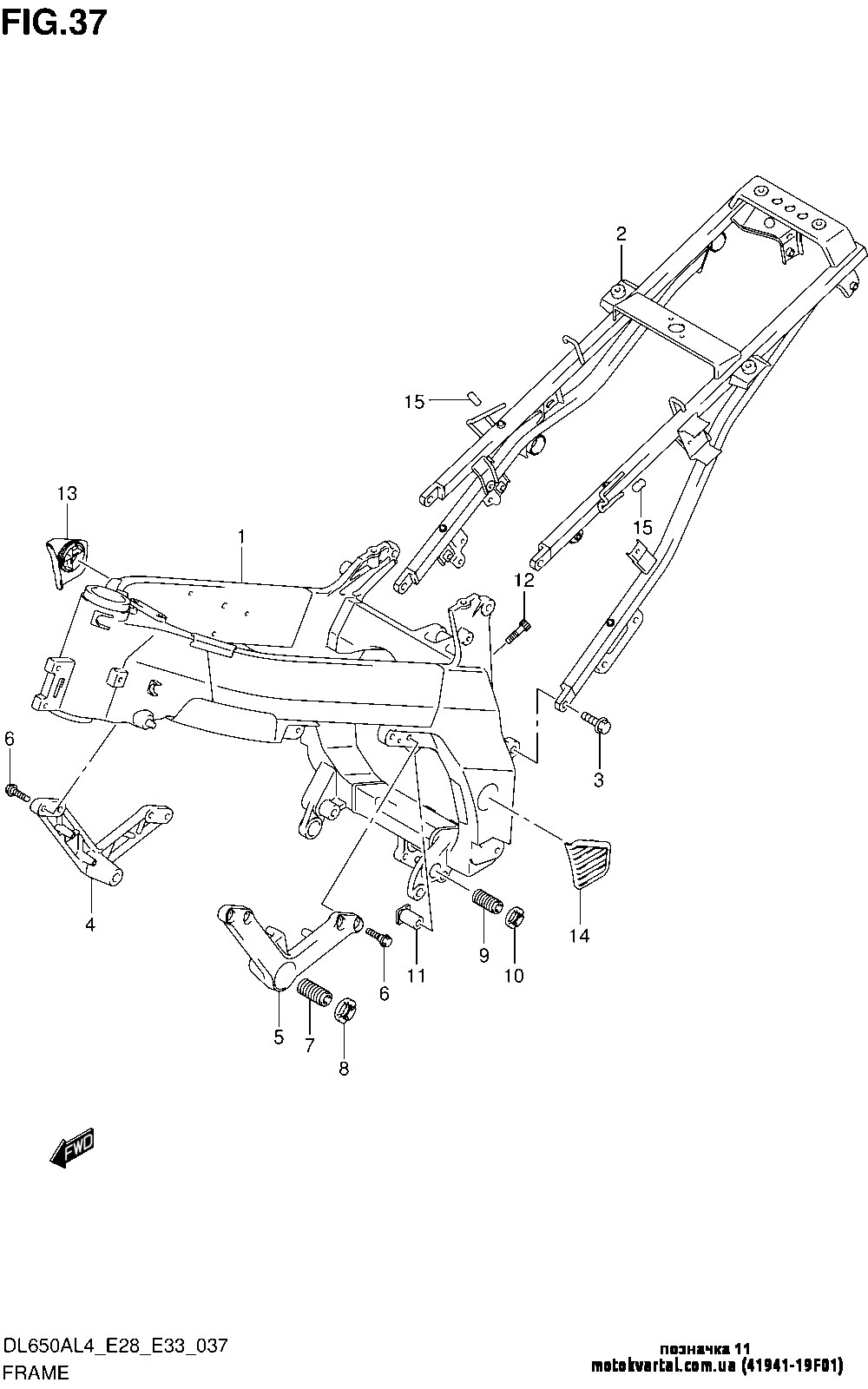 FIG.37

2

15

13

1

15

12

6

3

4

14

9

10

11

6

5

7

8

FWD

DL650AL4_E28_E33_037
FRAME

позначка 11
motokvartal.com.ua (41941-19F01)