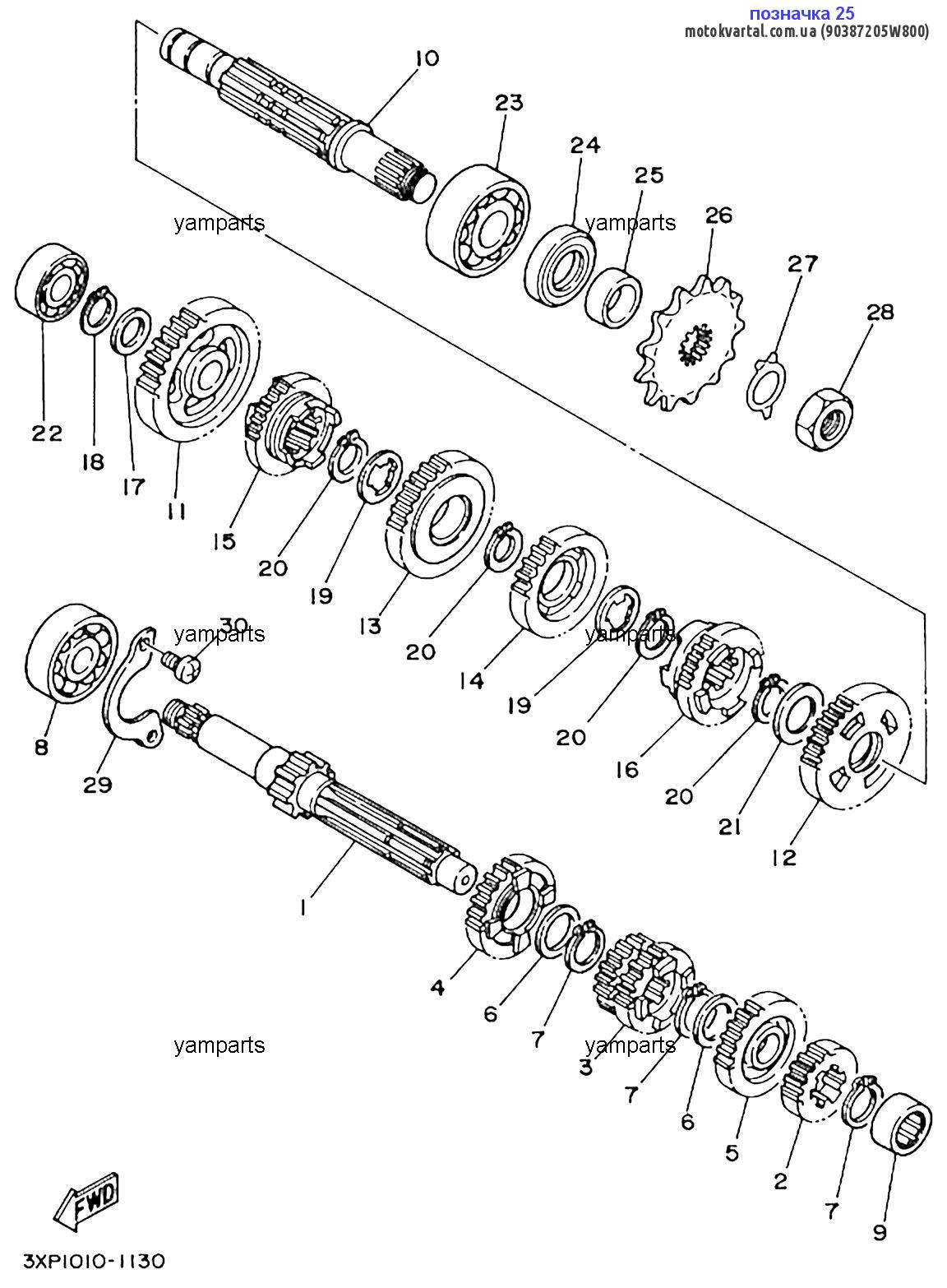 позначка 25
motokvartal.com.ua (90387205W800)

10
23
24
25
26
27
28
yamparts
yamparts
22
18
17
11
15
20
19
13
20
14
19
20
16
20
21
12
30
yamparts
yamparts
8
29
1
4
6
7
3
7
6
5
2
7
9
yamparts
yamparts
FWD
3XP1010-1130