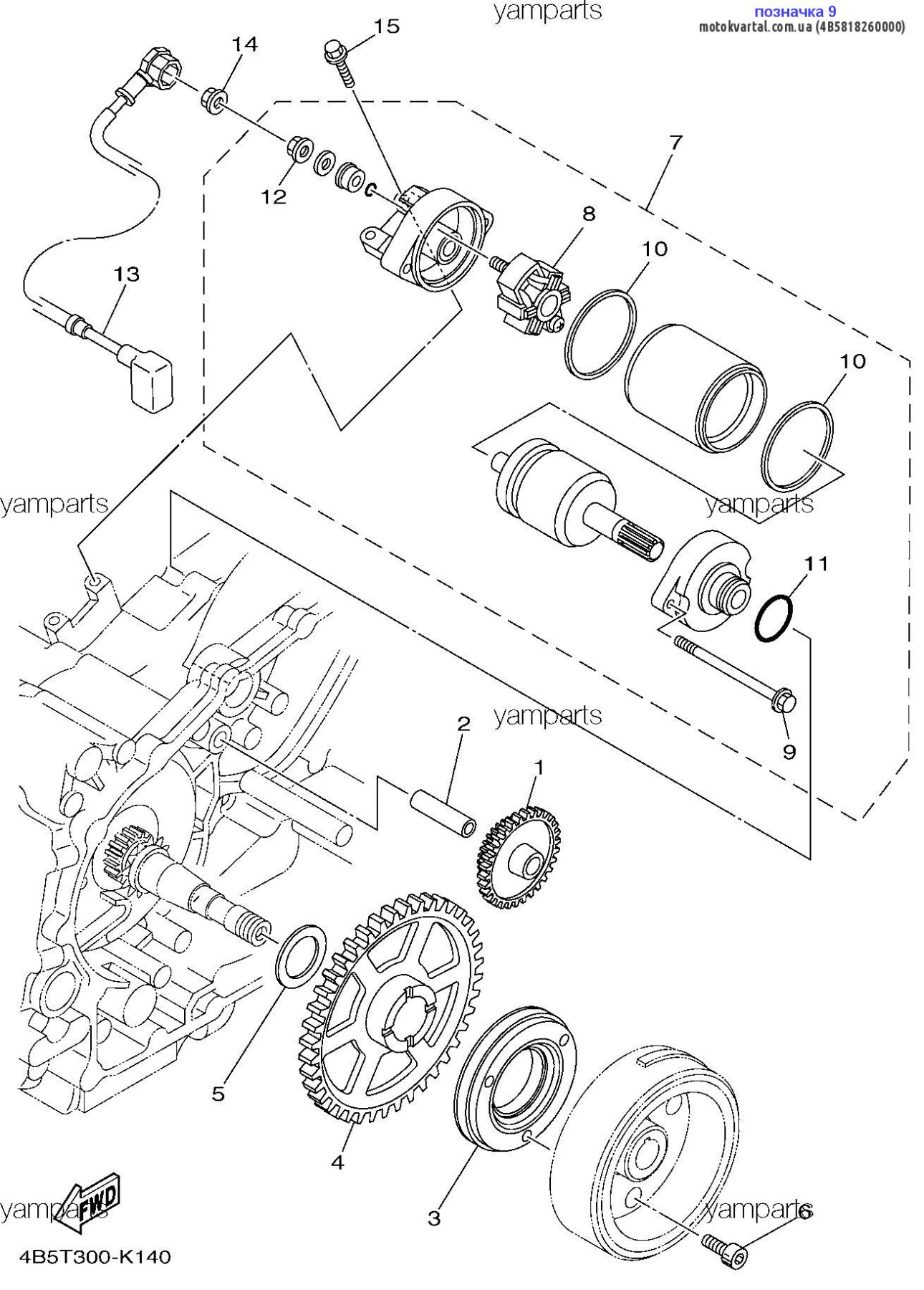 yamparts
позначка 9
motokvartal.com.ua (4B5818260000)

15
14
7
12
8
10
13
10
yamparts
yamparts
11
yamparts
2
9
1
5
4
3
yamparts
FWD
yamparts
6
4B5T300-K140