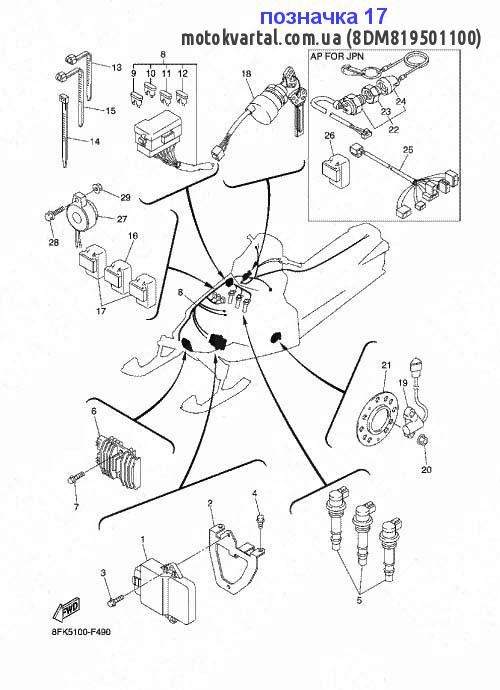 позначка 17
motokvartal.com.ua (8DM819501100)

AP FOR JPN

8
9 10 11 12
13
15
14
18
23 24
22
26
25
29
27
28
16
17
8
21
19
20
6
7
2
4
1
3
5
FWD
8FK5100-F490