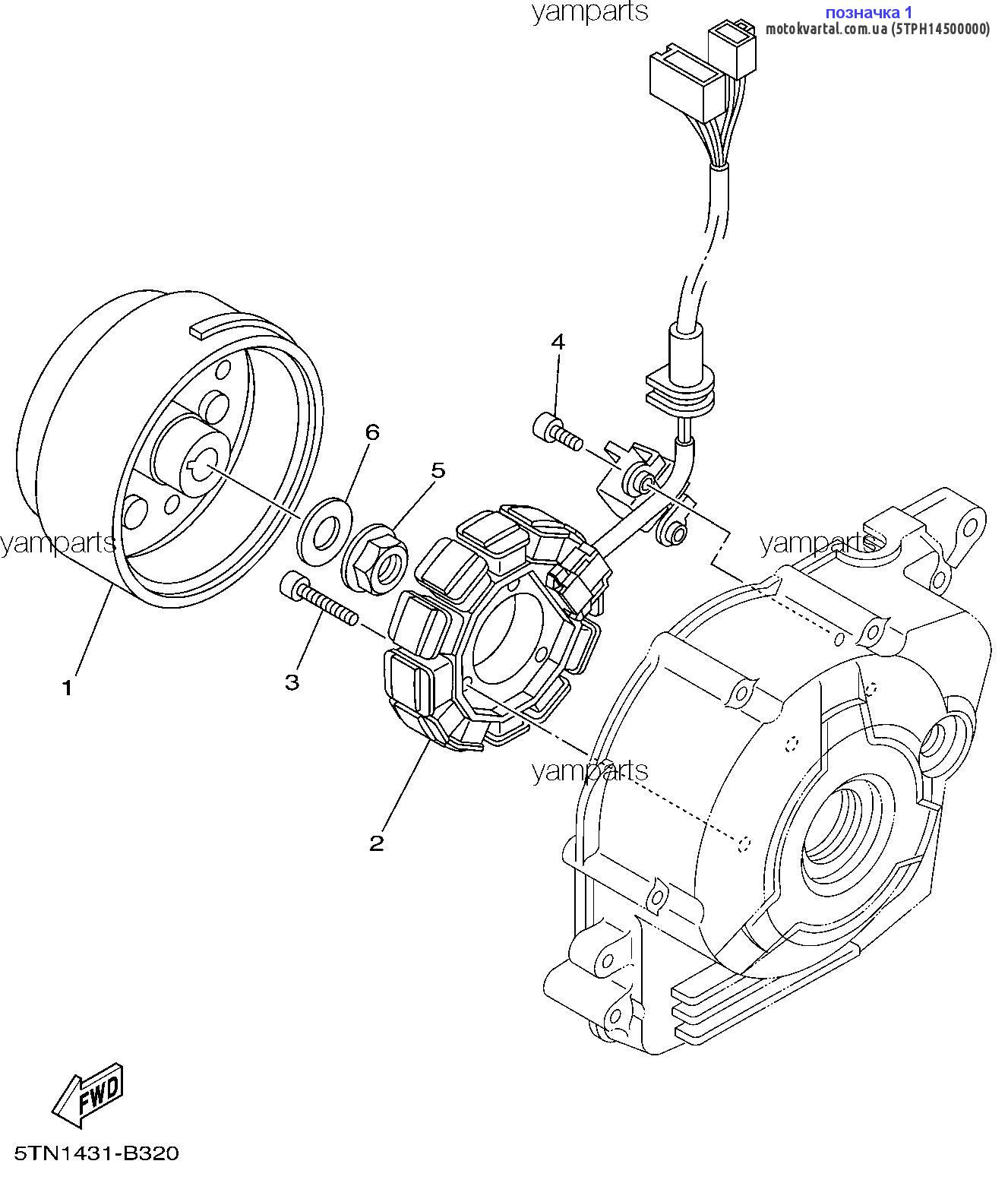 yamparts

позначка 1
motokvartal.com.ua (5TPH14500000)

4

6

5

yamparts

yamparts

3

1

yamparts

2

FWD

5TN1431-B320