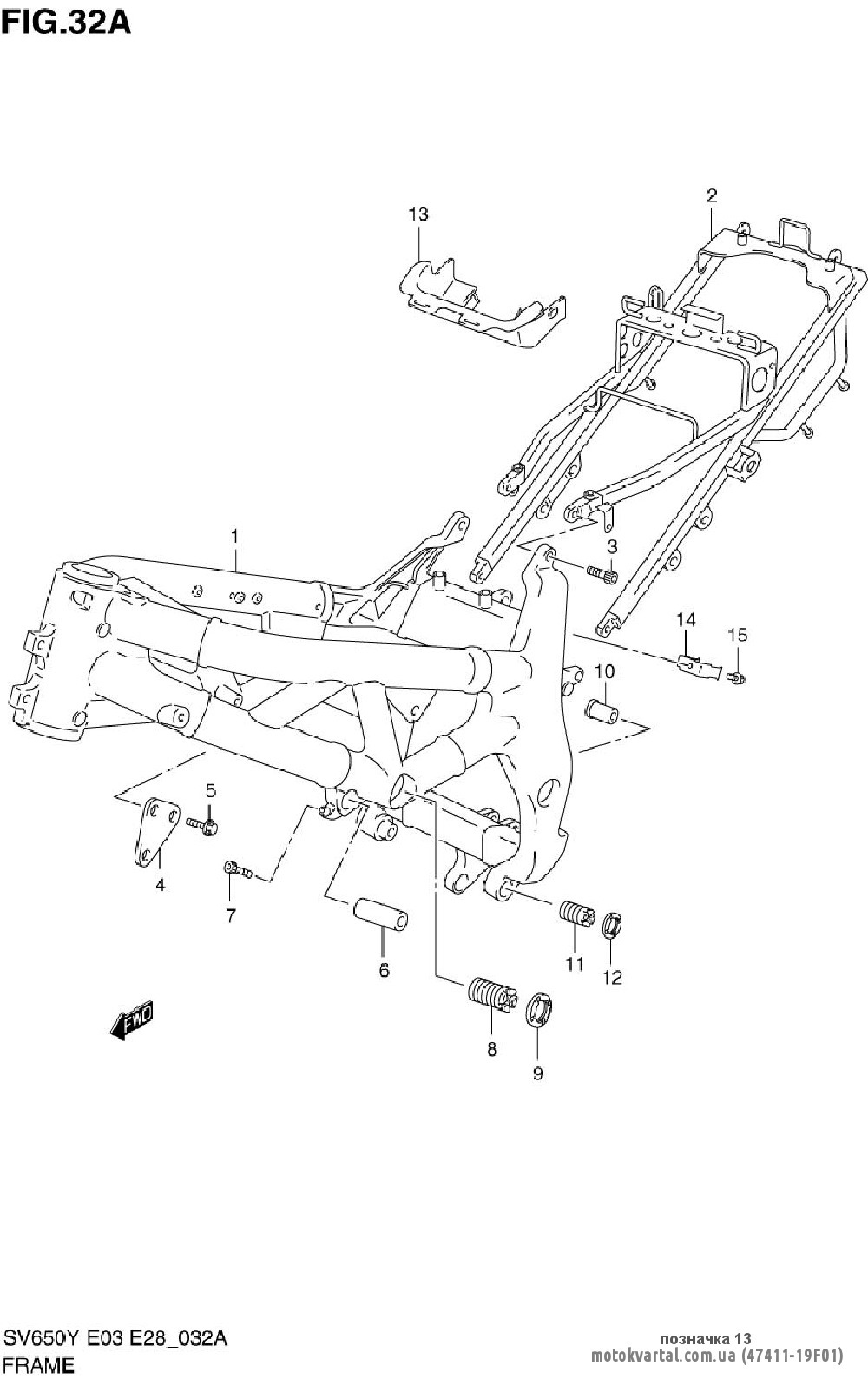 FIG.32A

13

2

1

3

14

15

10

5

4

7

6

11

12

8

9

FWD

SV650Y E03 E28_032A
FRAME

позначка 13
motokvartal.com.ua (47411-19F01)