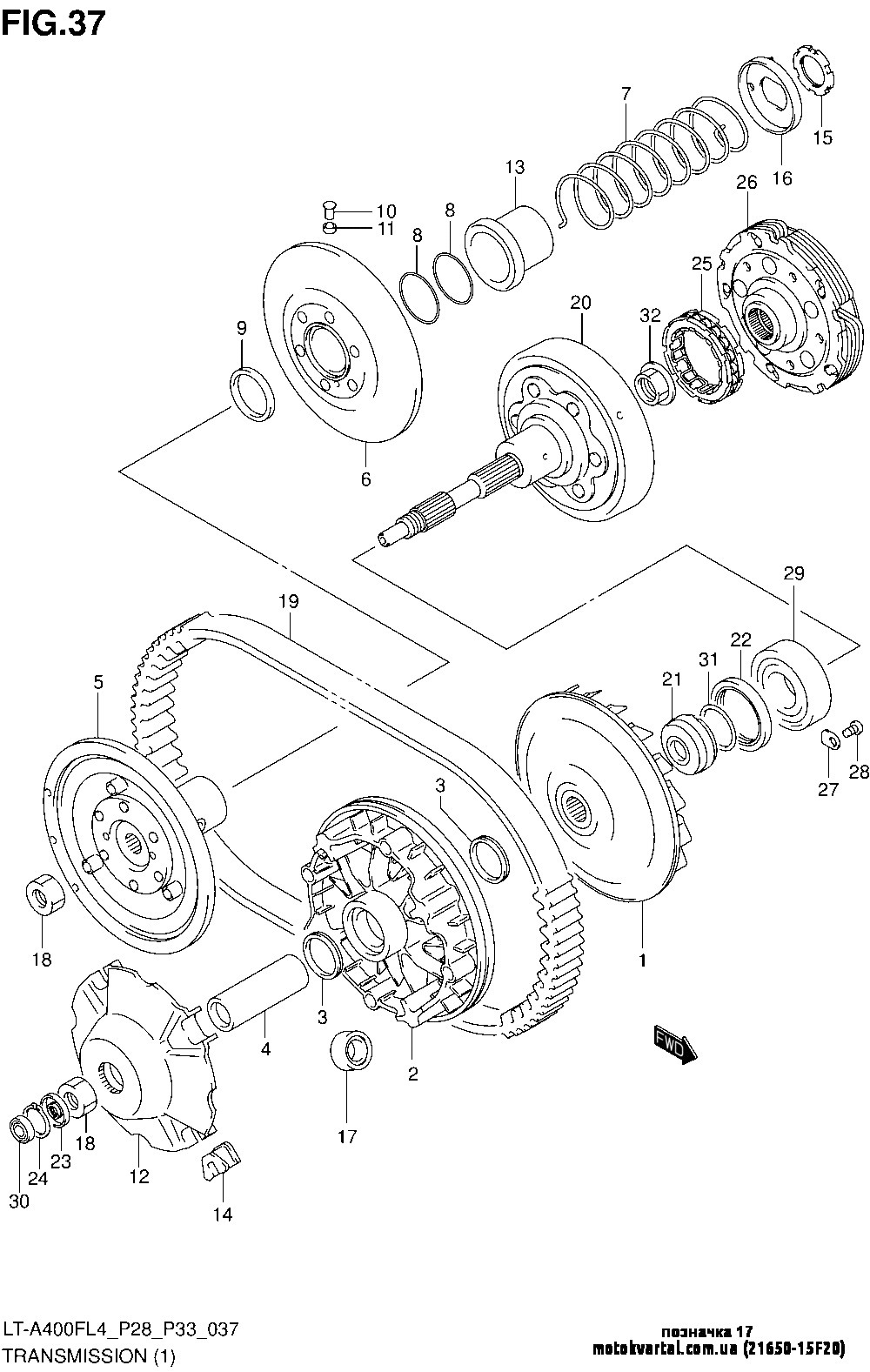 FIG.37

7
15
16
13
26
10
11
8
8
25
20
32
9
6
29
19
22
31
21
5
28
27
3
18
1
3
4
2
FWD
17
18
23
24
30
12
14

LT-A400FL4_P28_P33_037
TRANSMISSION (1)

позначка 17
motokvartal.com.ua (21650-15F20)