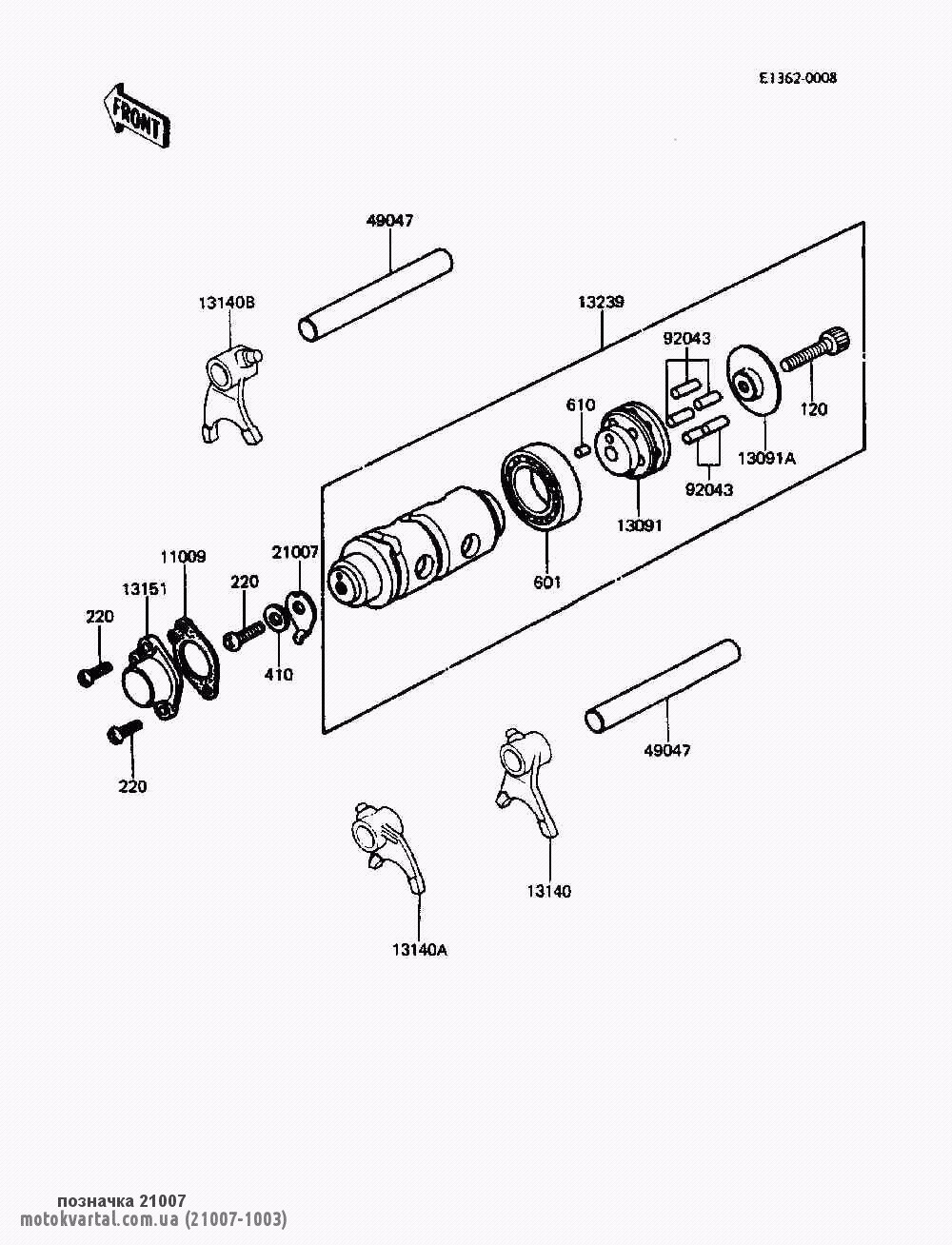 E1362-0008

FRONT

49047

13140B

13239

92043

610

120

13091A

92043

13091

601

11009

21007

13151

220

220

410

220

49047

13140

13140A

позначка 21007
motokvartal.com.ua (21007-1003)