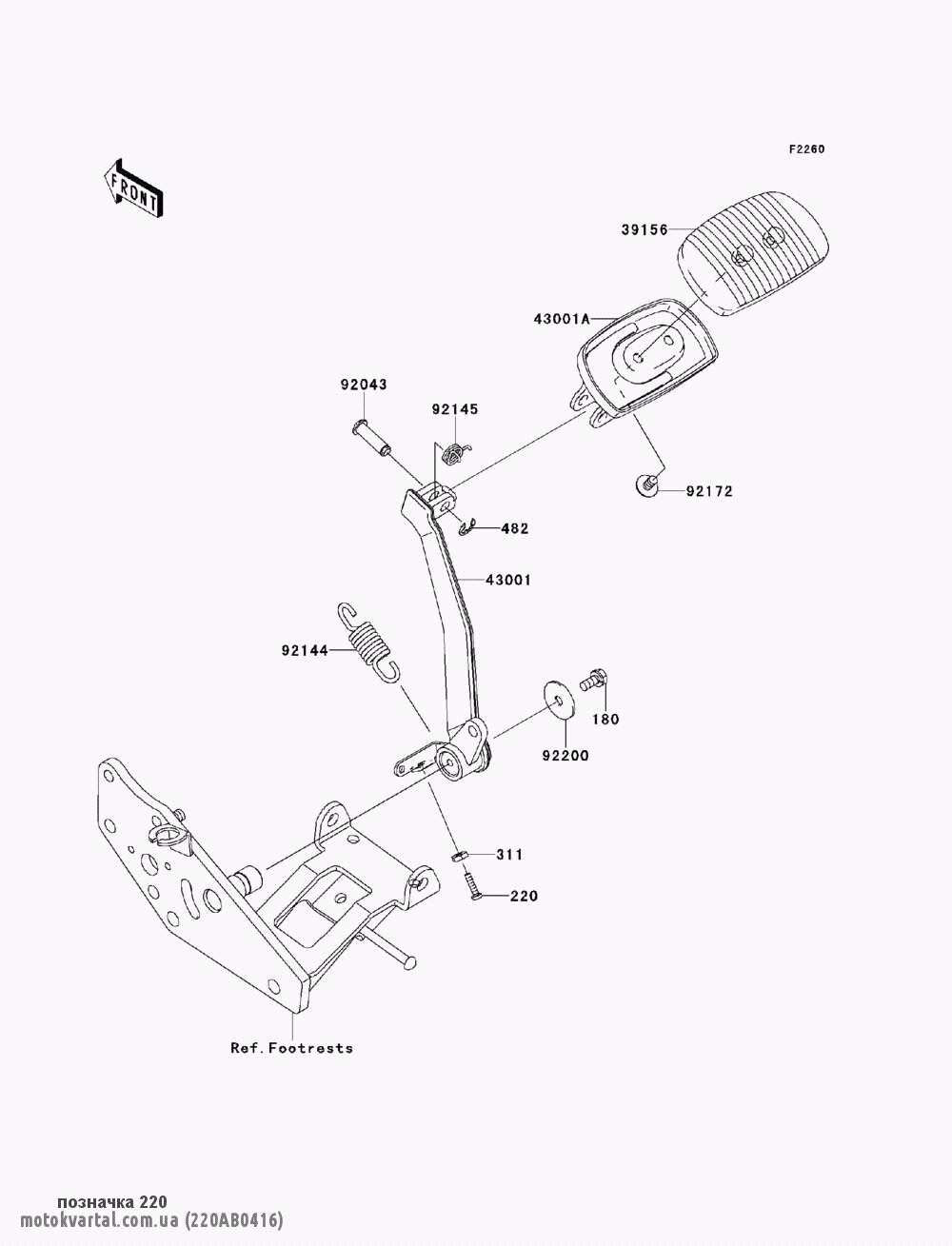 F2260

FRONT

39156

43001A

92043

92145

92172

482

43001

92144

180

92200

311

220

Ref.Footrests

позначка 220
motokvartal.com.ua (220AB0416)