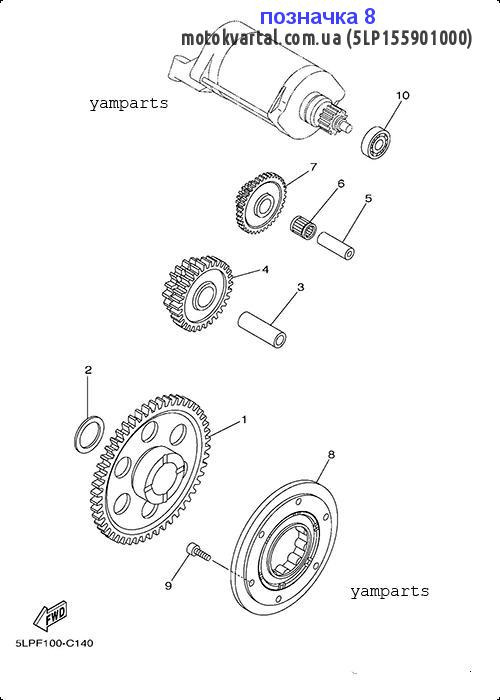 позначка 8
motokvartal.com.ua (5LP155901000)

yamparts

10
7
6
5
4
3
2
1
8
9

yamparts

FWD

5LPF100-C140