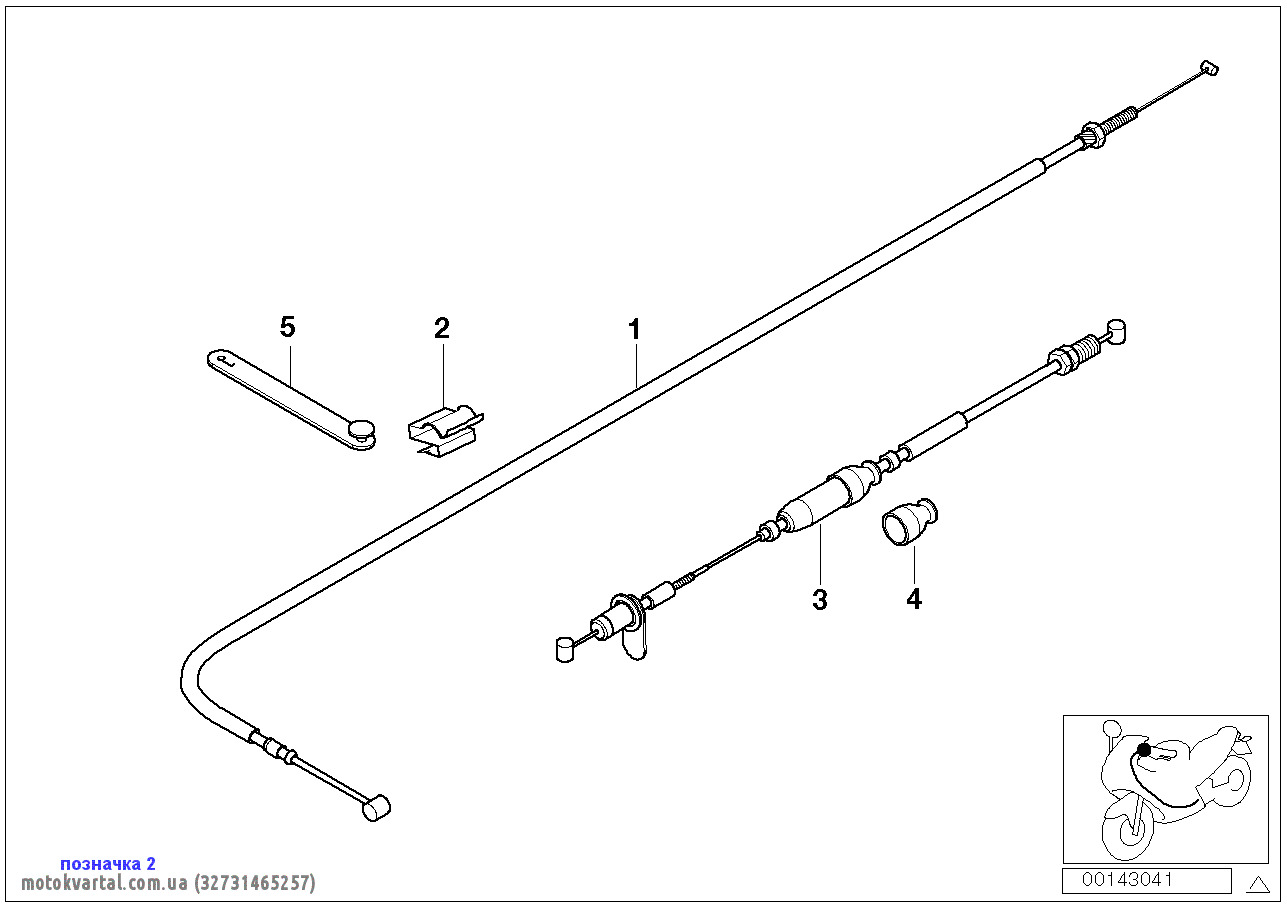 5
2
1
3
4
позначка 2
motokvartal.com.ua (32731465257)
00143041