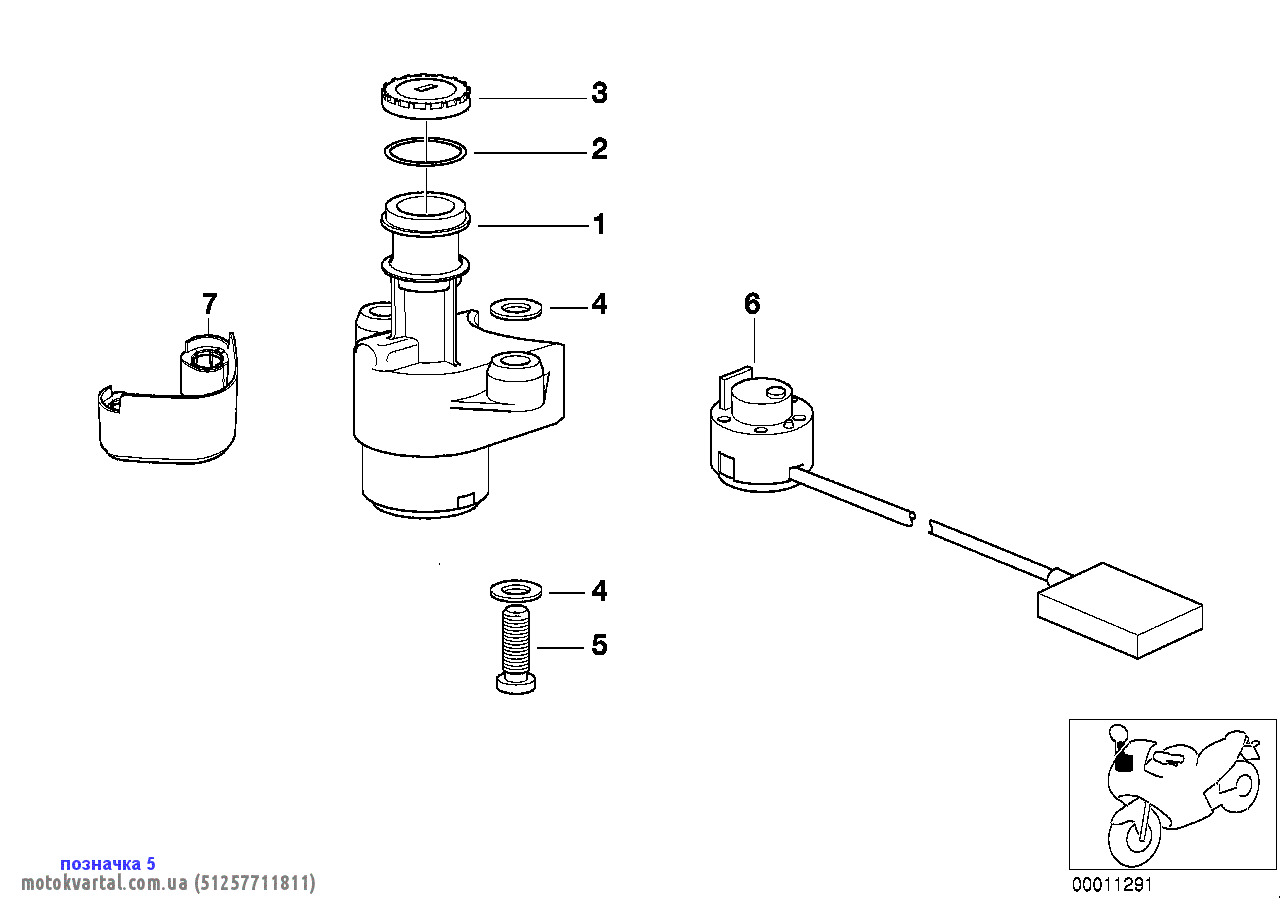 3
2
1
7
4
6
4
5
позначка 5
motokvartal.com.ua (51257711811)
00011291