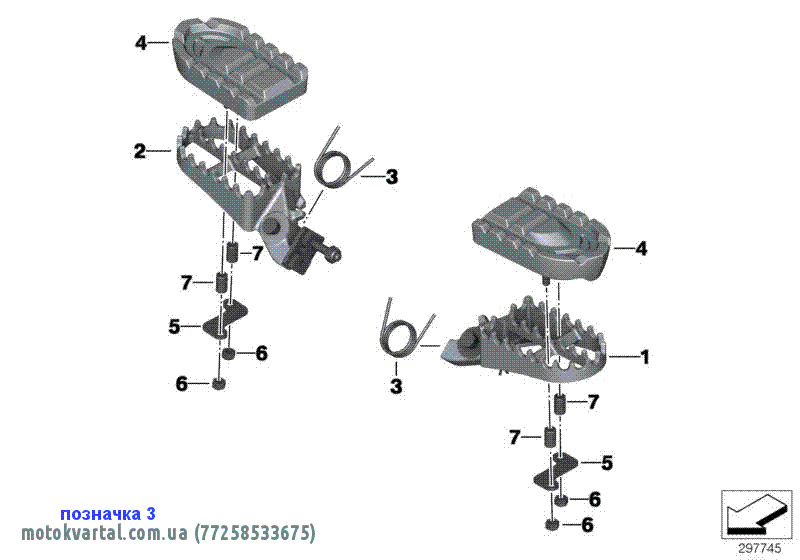 4
2
3
7
7
5
6
6
4
3
1
7
7
5
6
6
позначка 3
motokvartal.com.ua (77258533675)
297745