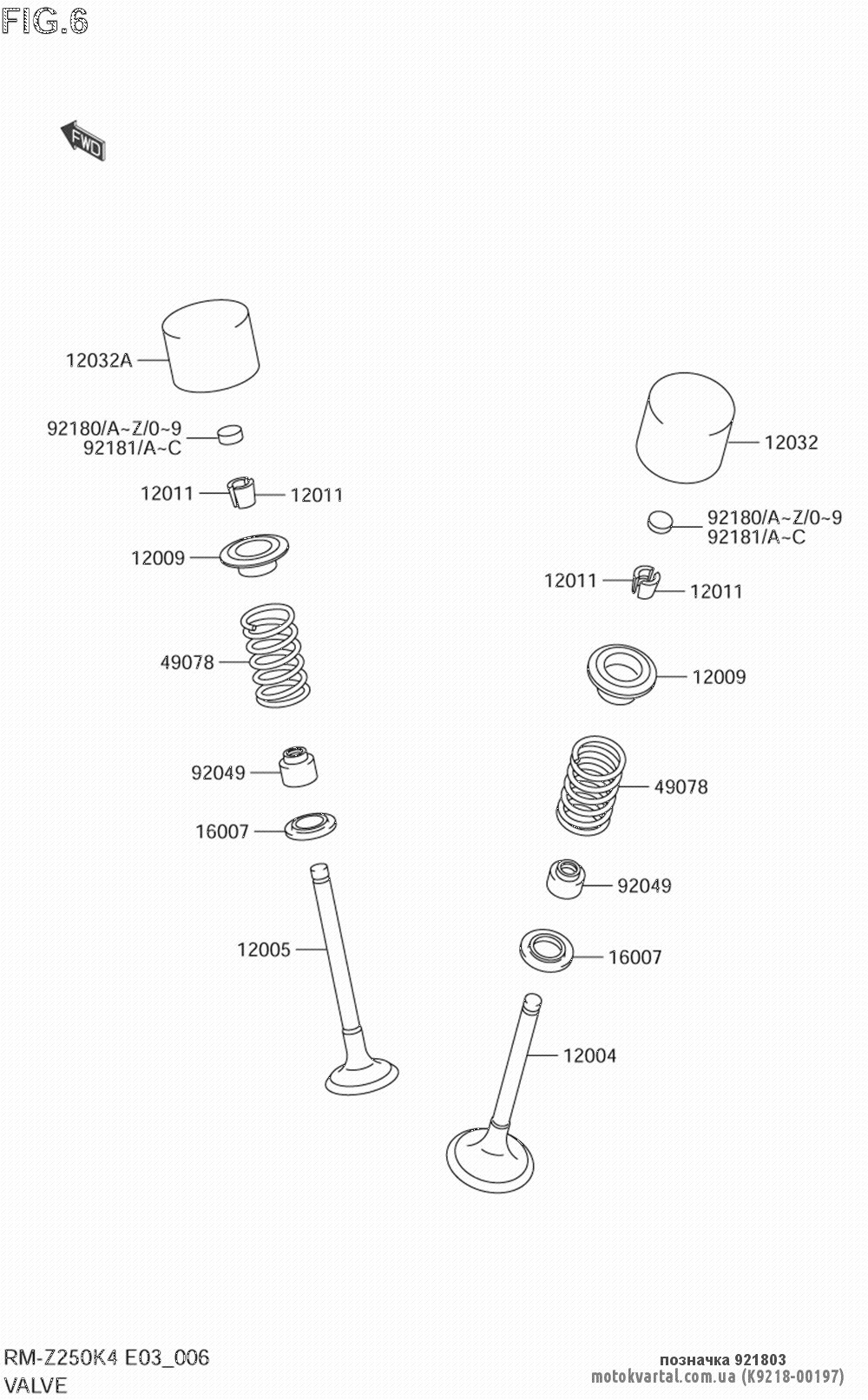 FIG.6

FWD

12032A

92180/A~Z/0~9
92181/A~C

12011

12011

12009

49078

92049

16007

12005

12032

92180/A~Z/0~9
92181/A~C

12011

12011

12009

49078

92049

16007

12004

RM-Z250K4 E03_006
VALVE

позначка 921803
motokvartal.com.ua (K9218-00197)