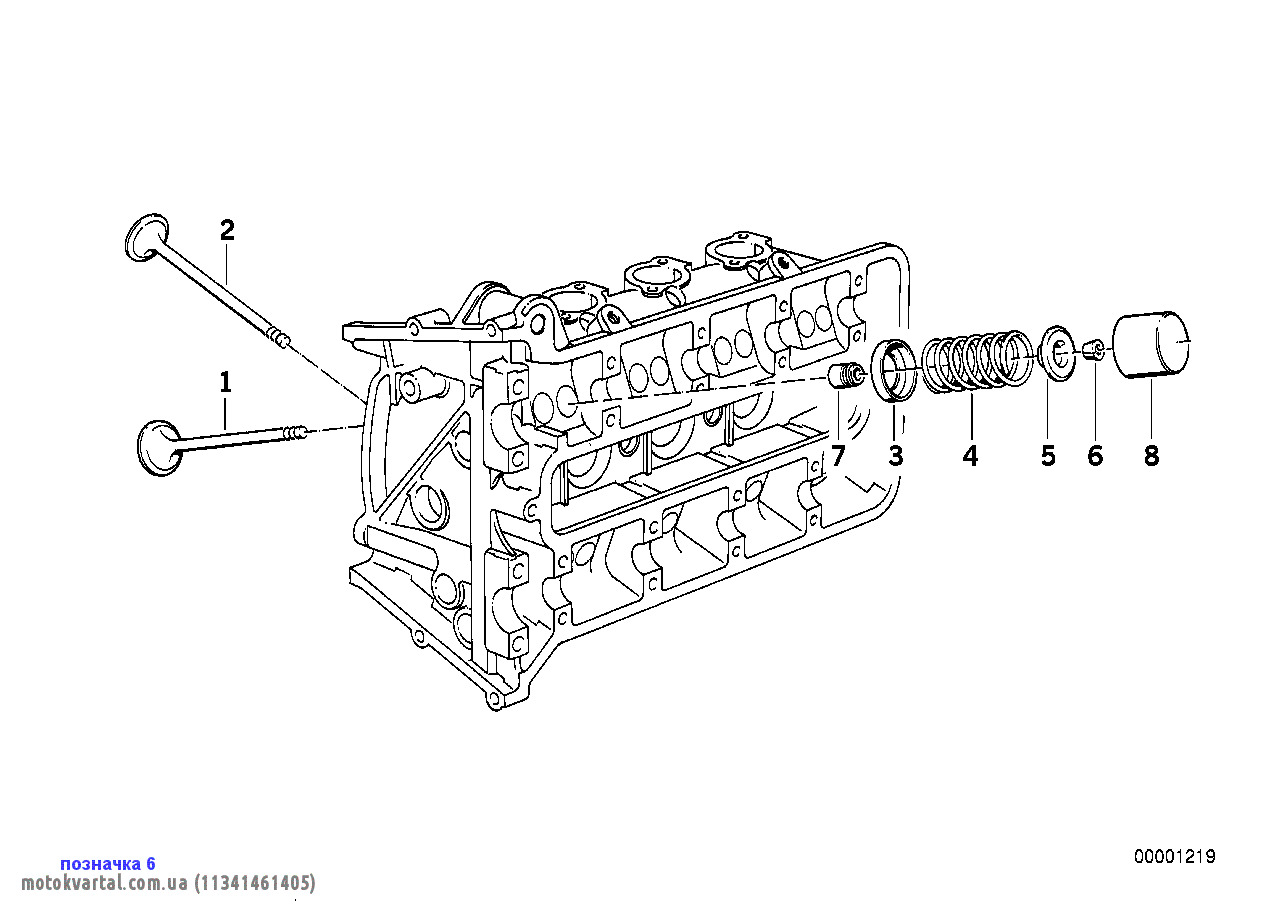 2
1
7
3
4
5
6
8

позначка 6
motokvartal.com.ua (11341461405)

00001219