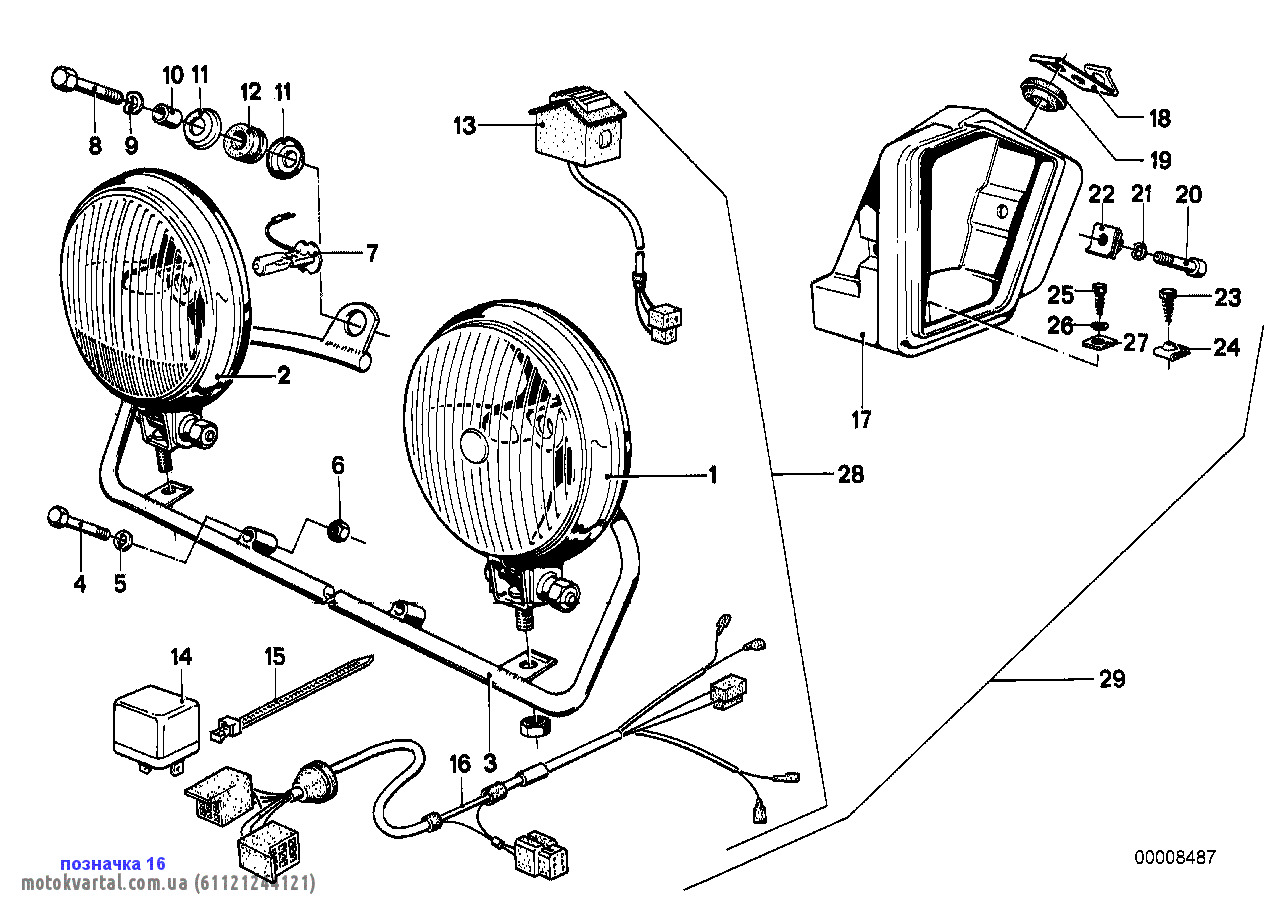 10 11
12 11
8 9
13
18
19
22 21 20
7
25 23
26 27 24
2
17
6
1
28
4 5
14 15
29
16 3
позначка 16
motokvartal.com.ua (61121244121)
00008487