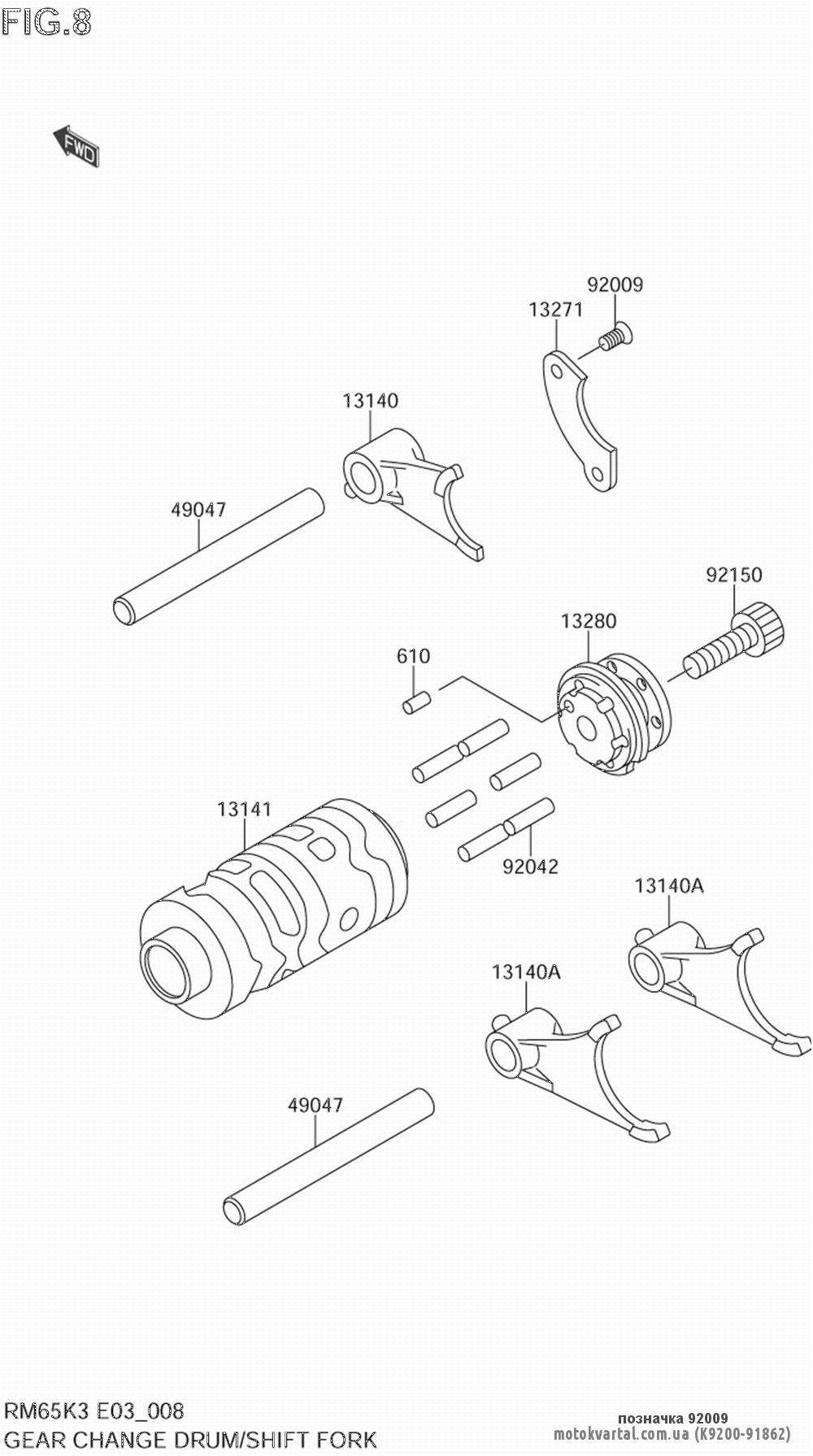 FIG.8

FWD

92009
13271
13140
49047
92150
13280
610
13141
92042
13140A
13140A
49047

RM65K3 E03_008
GEAR CHANGE DRUM/SHIFT FORK

позначка 92009
motokvartal.com.ua (K9200-91862)