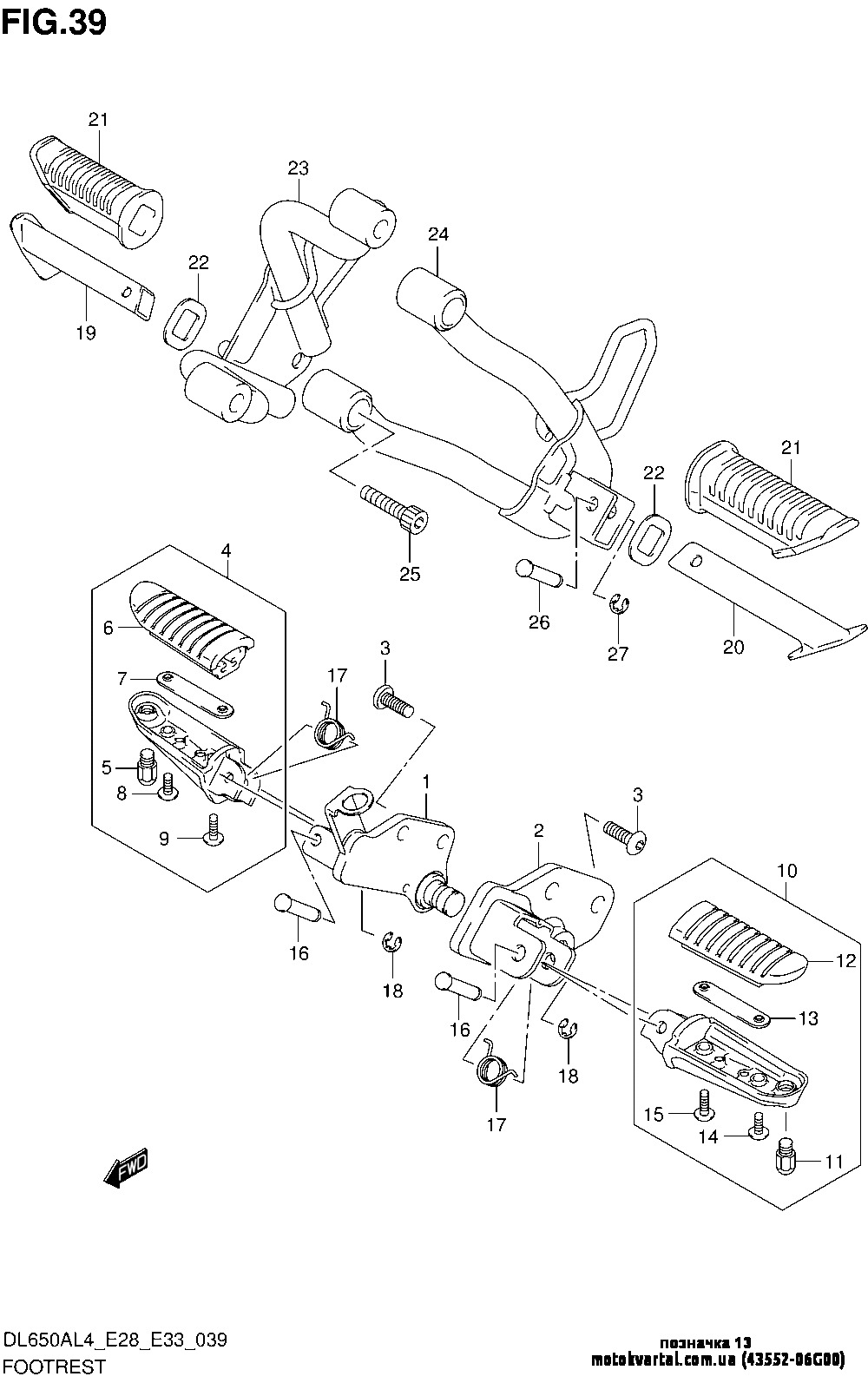 FIG.39

21
23
24
22
19
21
22
25
26
27
20
4
6
7
5
8
9
3
17
1
3
2
10
12
13
16
18
16
18
17
15
14
11
FWD

DL650AL4_E28_E33_039
FOOTREST

позначка 13
motokvartal.com.ua (43552-06G00)