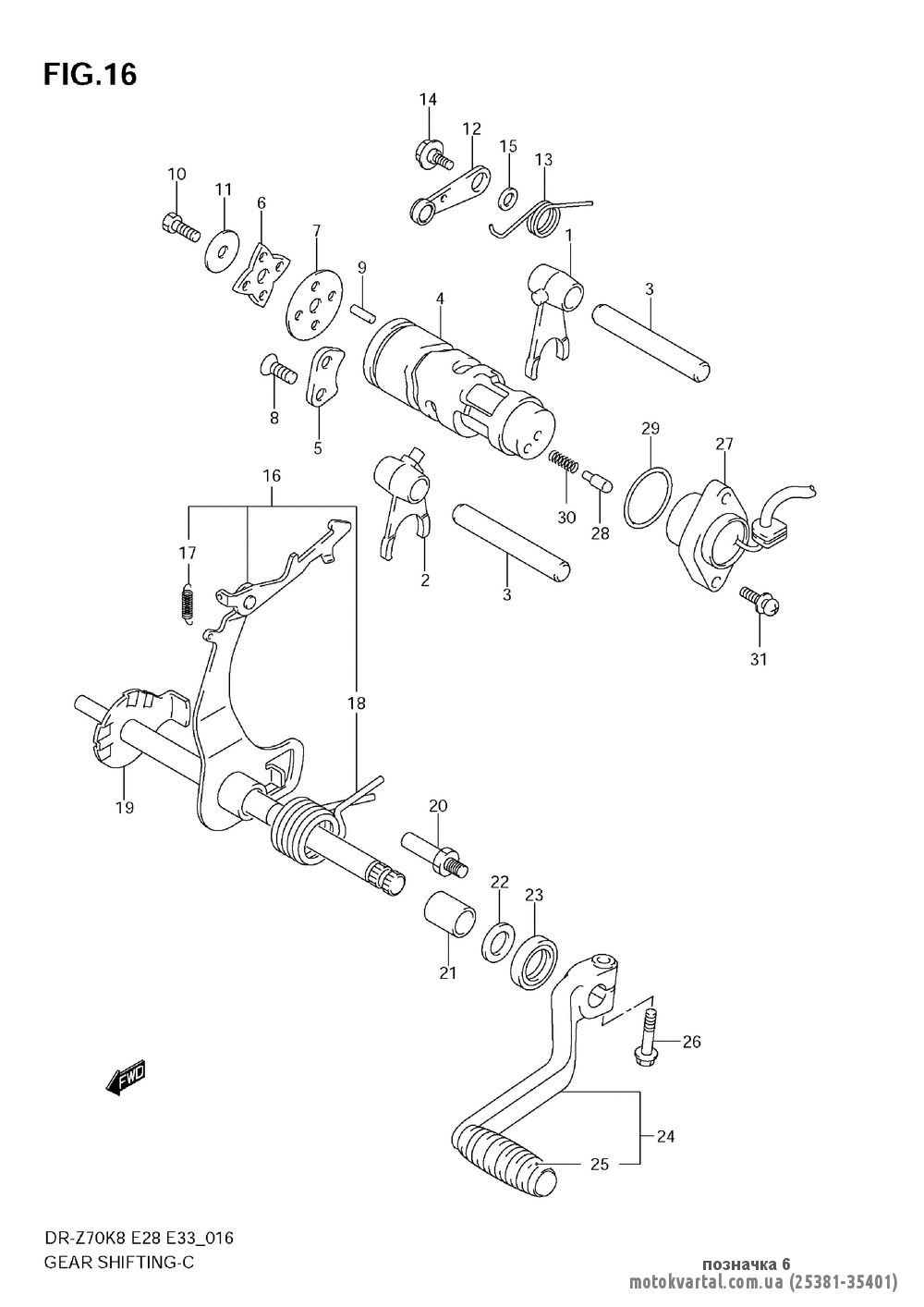 FIG.16

14
12
15
13
10
11
6
7
9
1
4
3
8
5
29
27
16
30
28
17
2
3
31
18
19
20
22
23
21
26
FWD
24
25

DR-Z70K8 E28 E33_016
GEAR SHIFTING-C

позначка 6
motokvartal.com.ua (25381-35401)