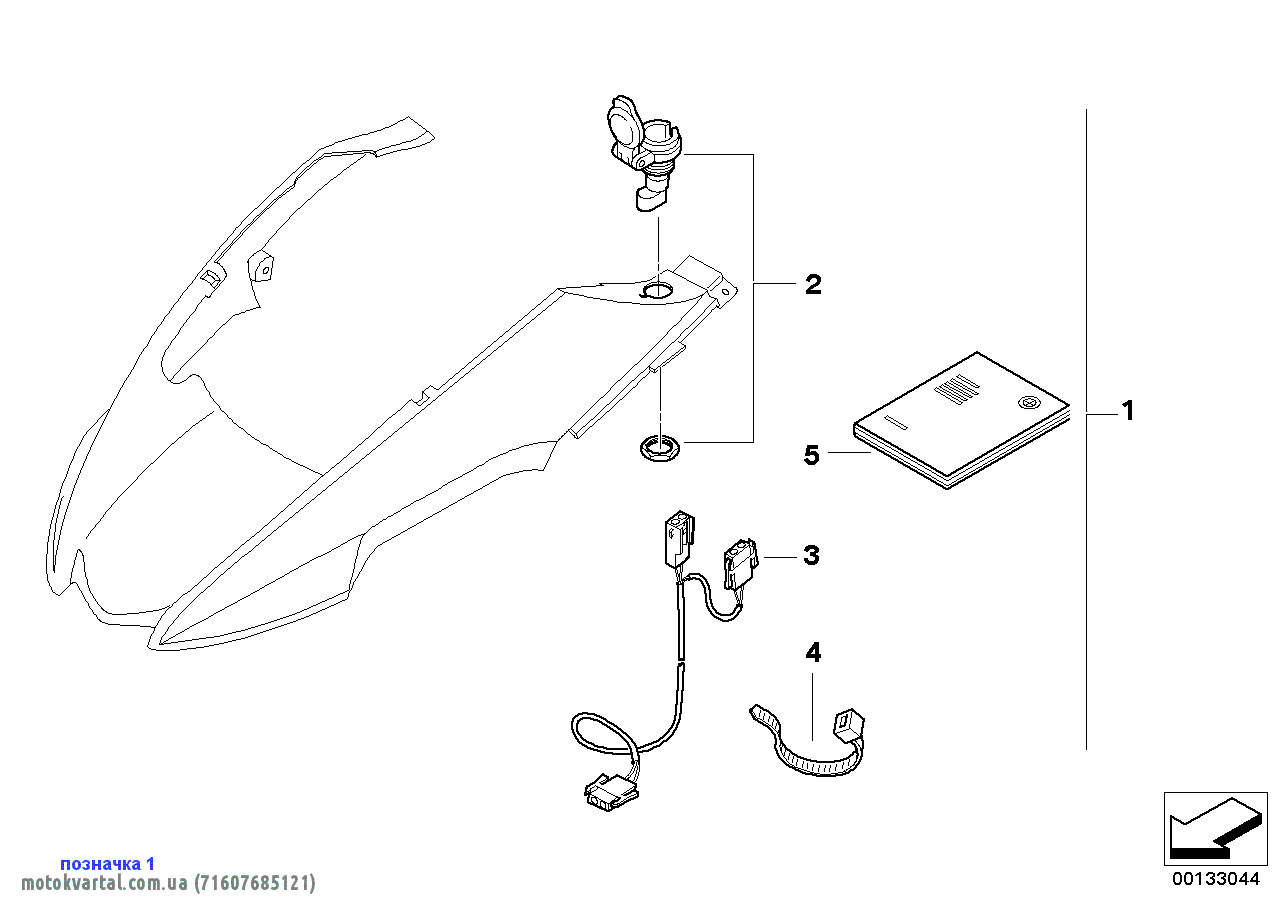 2

1

5

3

4

позначка 1
motokvartal.com.ua (71607685121)

00133044