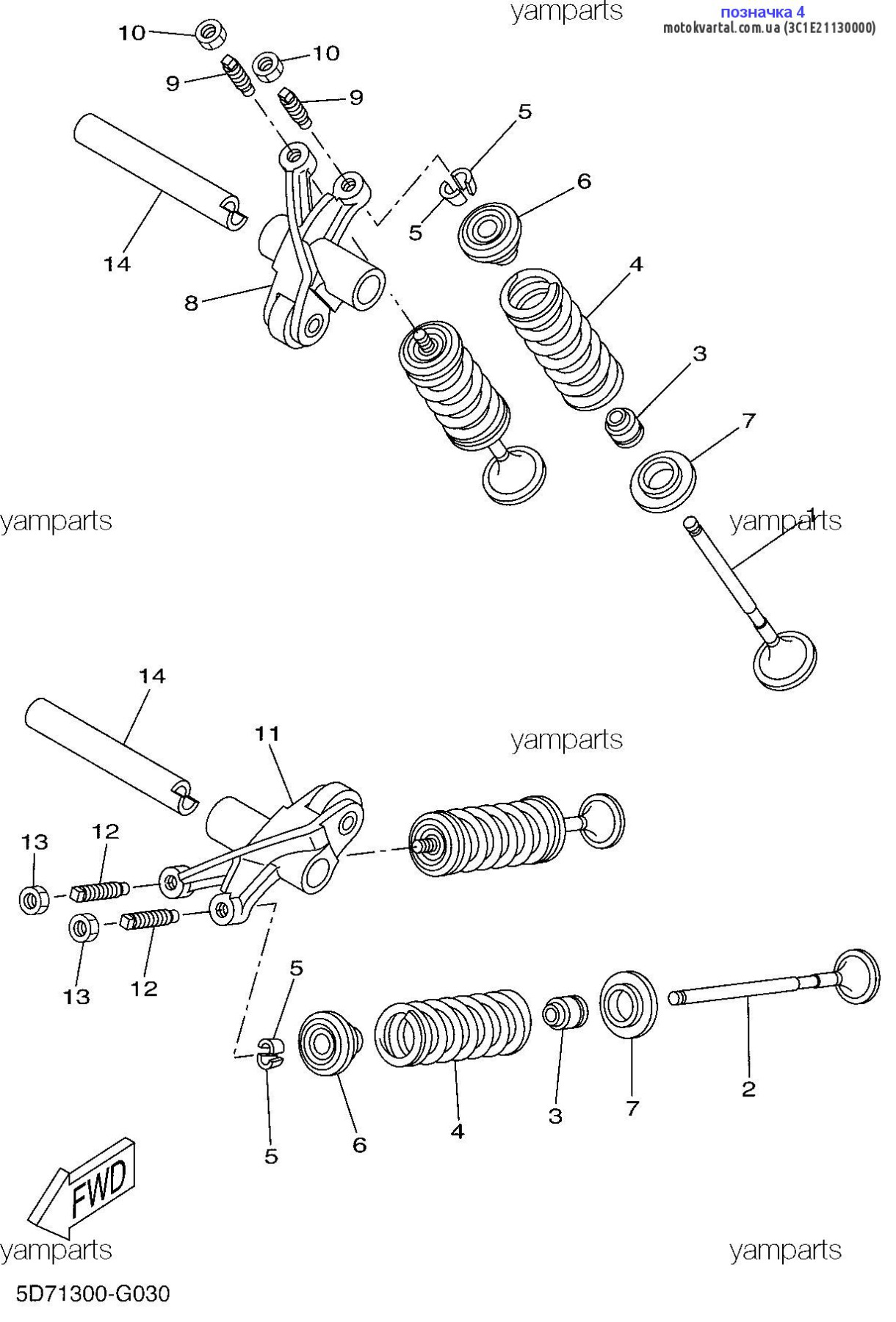 yamparts
позначка 4
motokvartal.com.ua (3C1E21130000)

10
10
9
9
5
5
6
14
8
4
3
7
yamparts
yamparts
1

14
11
yamparts
13
12
13
12
5
5
6
4
3
7
2
FWD
yamparts
yamparts
5D71300-G030