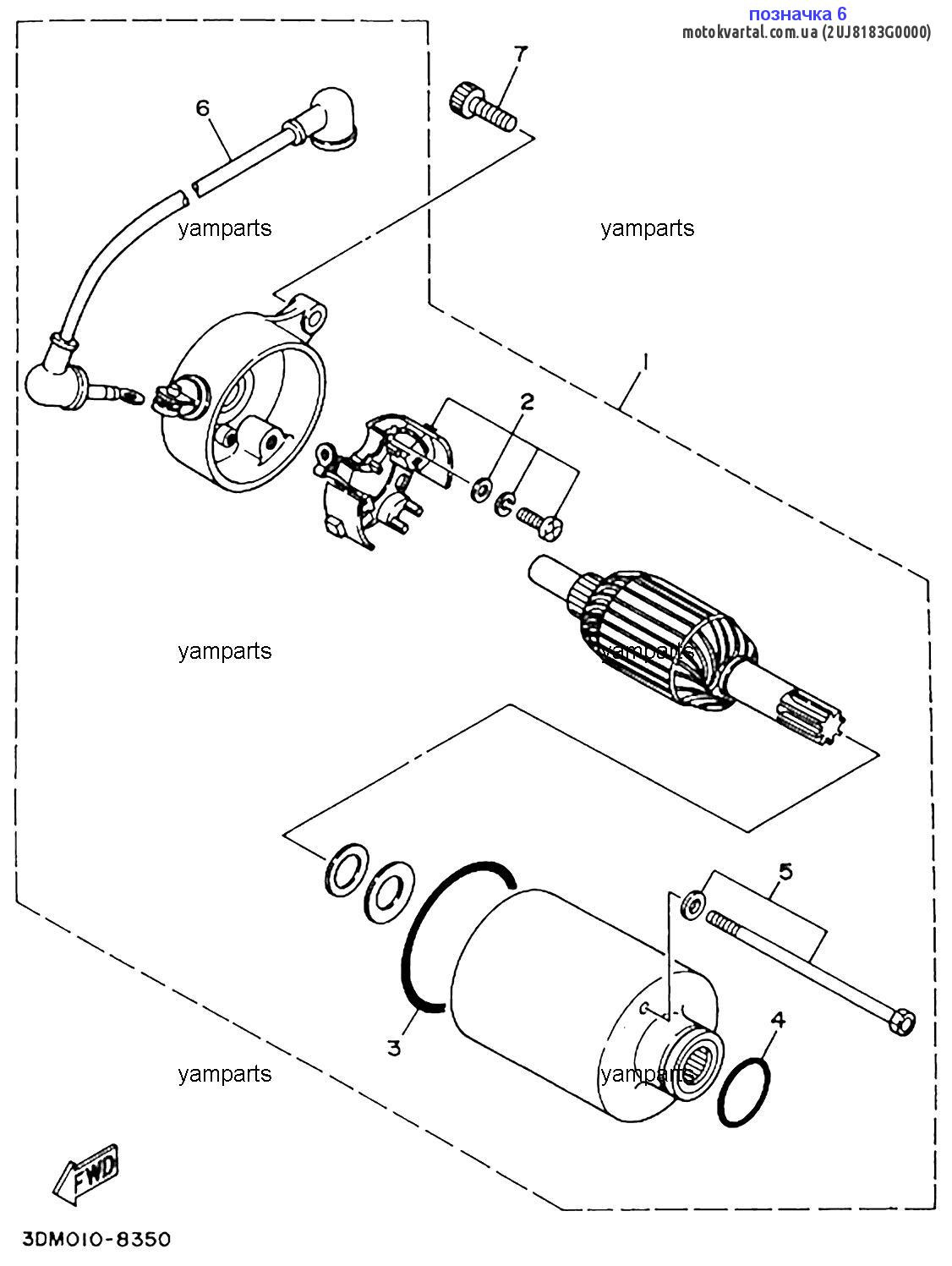 позначка 6
motokvartal.com.ua (2UJ8183G0000)

7

6

yamparts

yamparts

1

2

yamparts

yamparts

5

3

4

yamparts

yamparts

FWD

3DM010-8350