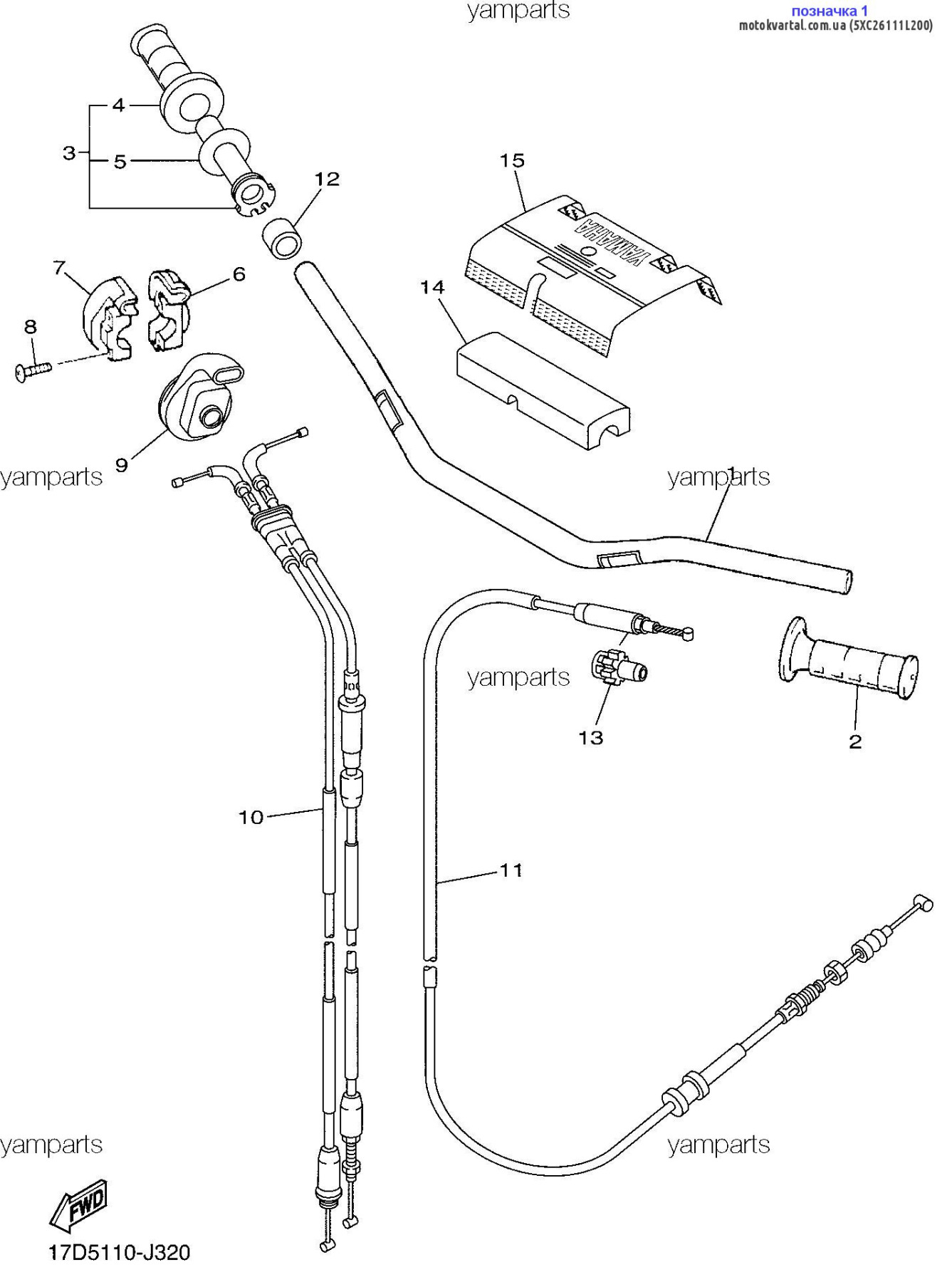 yamparts

позначка 1
motokvartal.com.ua (5XC26111L200)

4
3
5
12
15
YAMAHA
7
6
14
8
9
yamparts
yamparts
1
yamparts
13
2
10
11
yamparts
yamparts
FWD
17D5110-J320