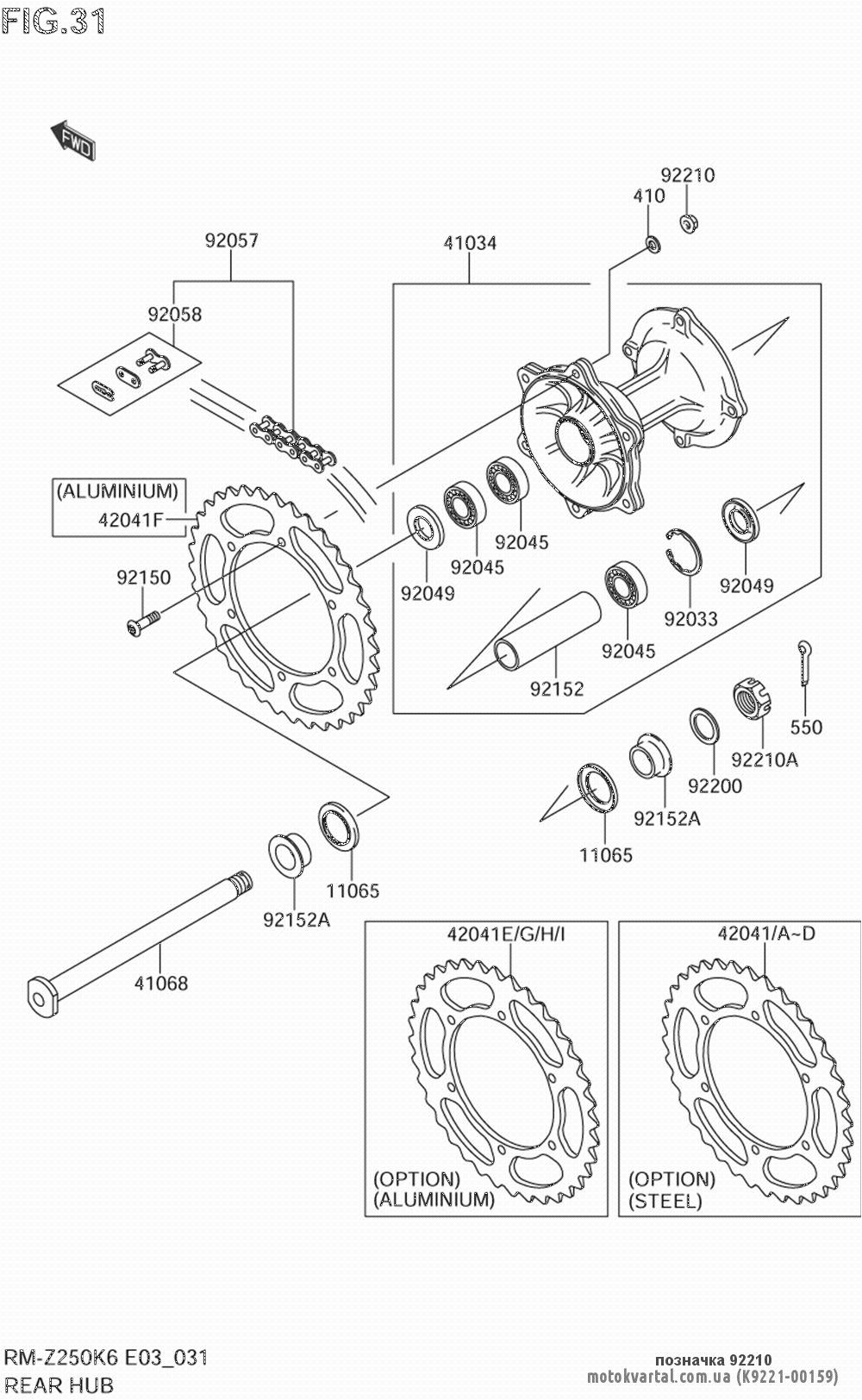 FIG.31

FWD

92210
410
92057
41034
92058
(ALUMINIUM)
42041F
92150
92049
92045
92045
92049
92033
92045
92152
550
92210A
92200
92152A
11065
11065
92152A
41068

42041E/G/H/I
(OPTION)
(ALUMINIUM)

42041/A~D
(OPTION)
(STEEL)

RM-Z250K6 E03_031
REAR HUB

позначка 92210
motokvartal.com.ua (K9221-00159)