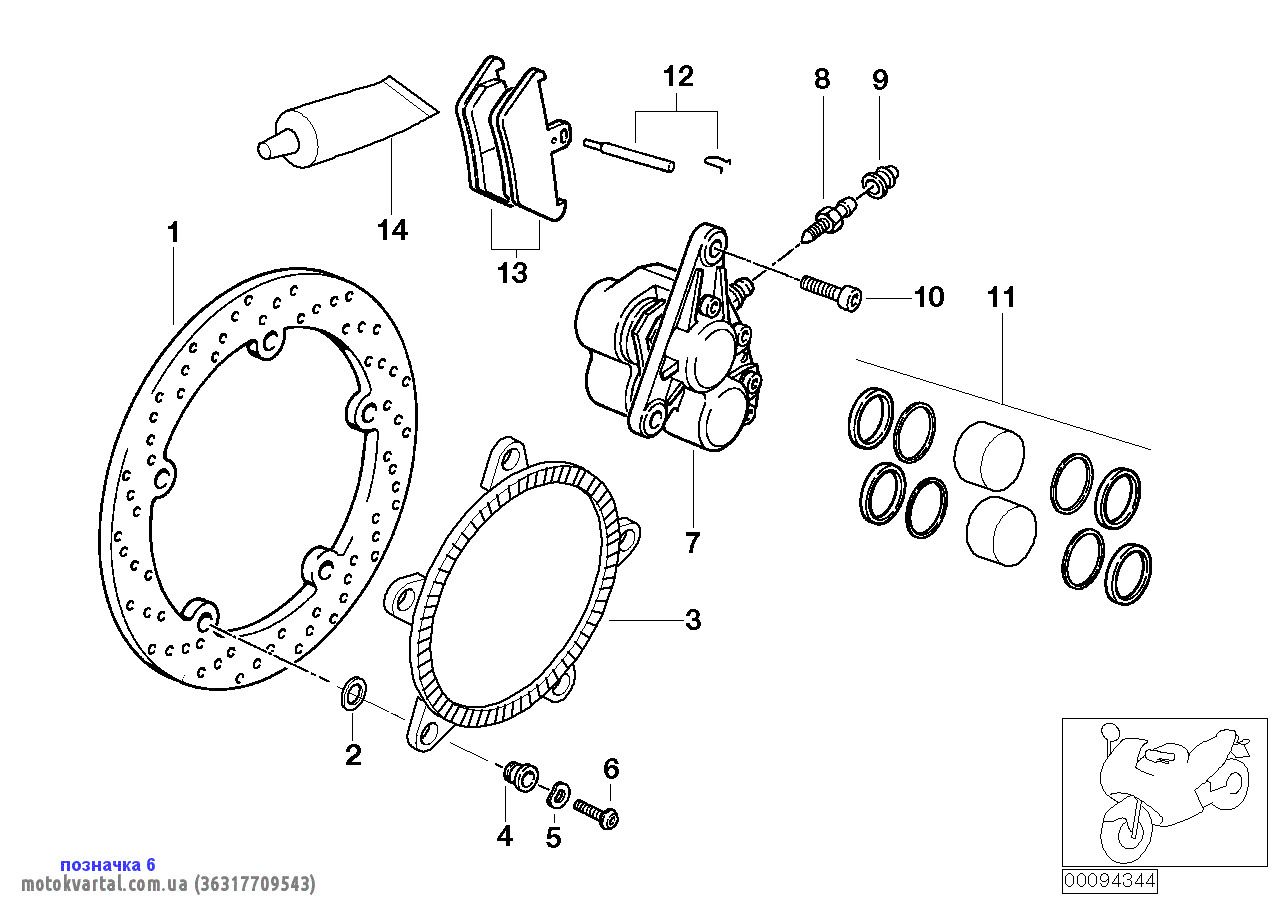 12
8
9
14
13
1
10
11
7
3
2
6
4
5
позначка 6
motokvartal.com.ua (36317709543)
00094344