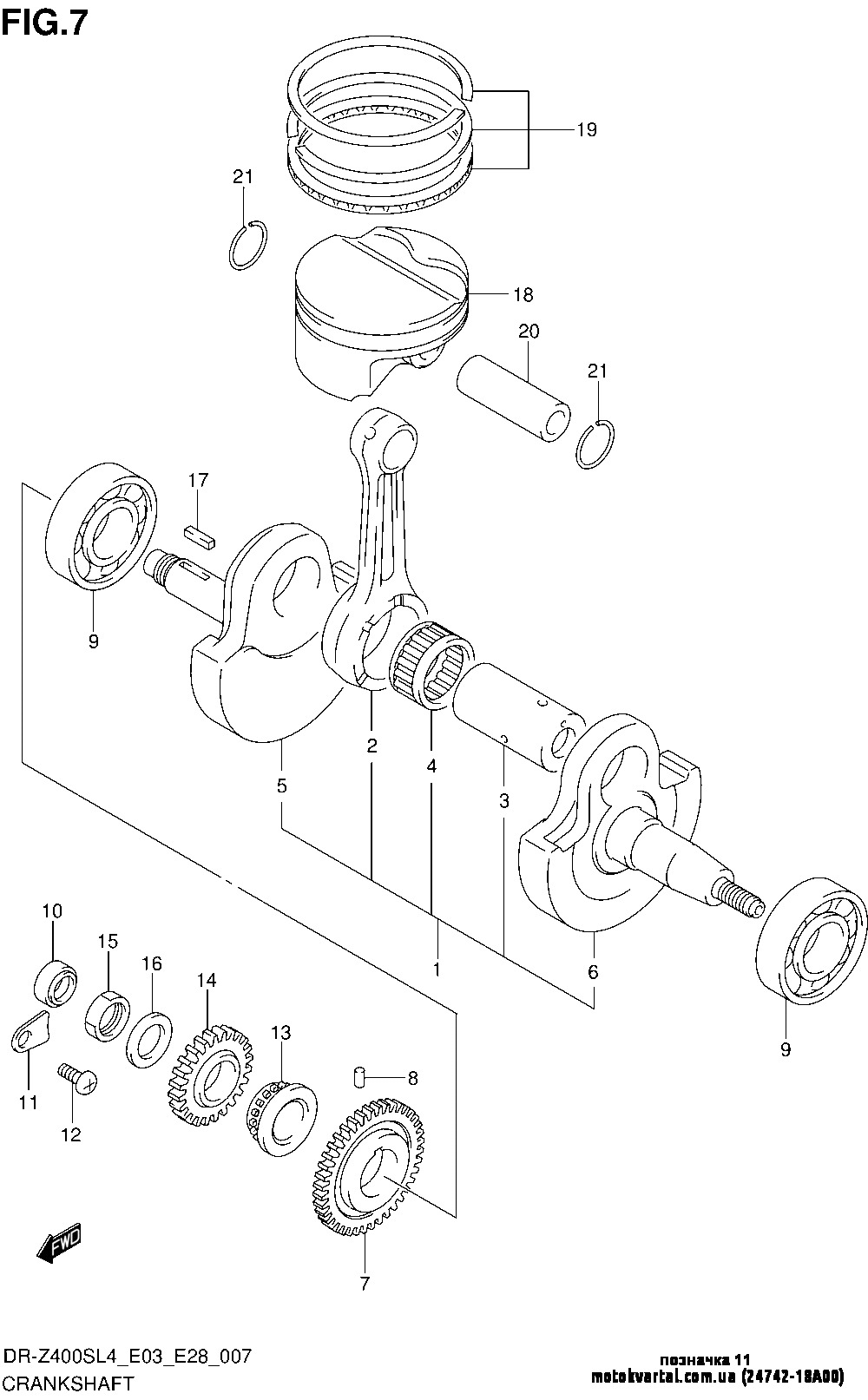 FIG.7

19
21
18
20
21
17
9
2
4
5
3
1
6
9
10
15
16
14
13
8
11
12
7
FWD

DR-Z400SL4_E03_E28_007
CRANKSHAFT

позначка 11
motokvartal.com.ua (24742-18A00)