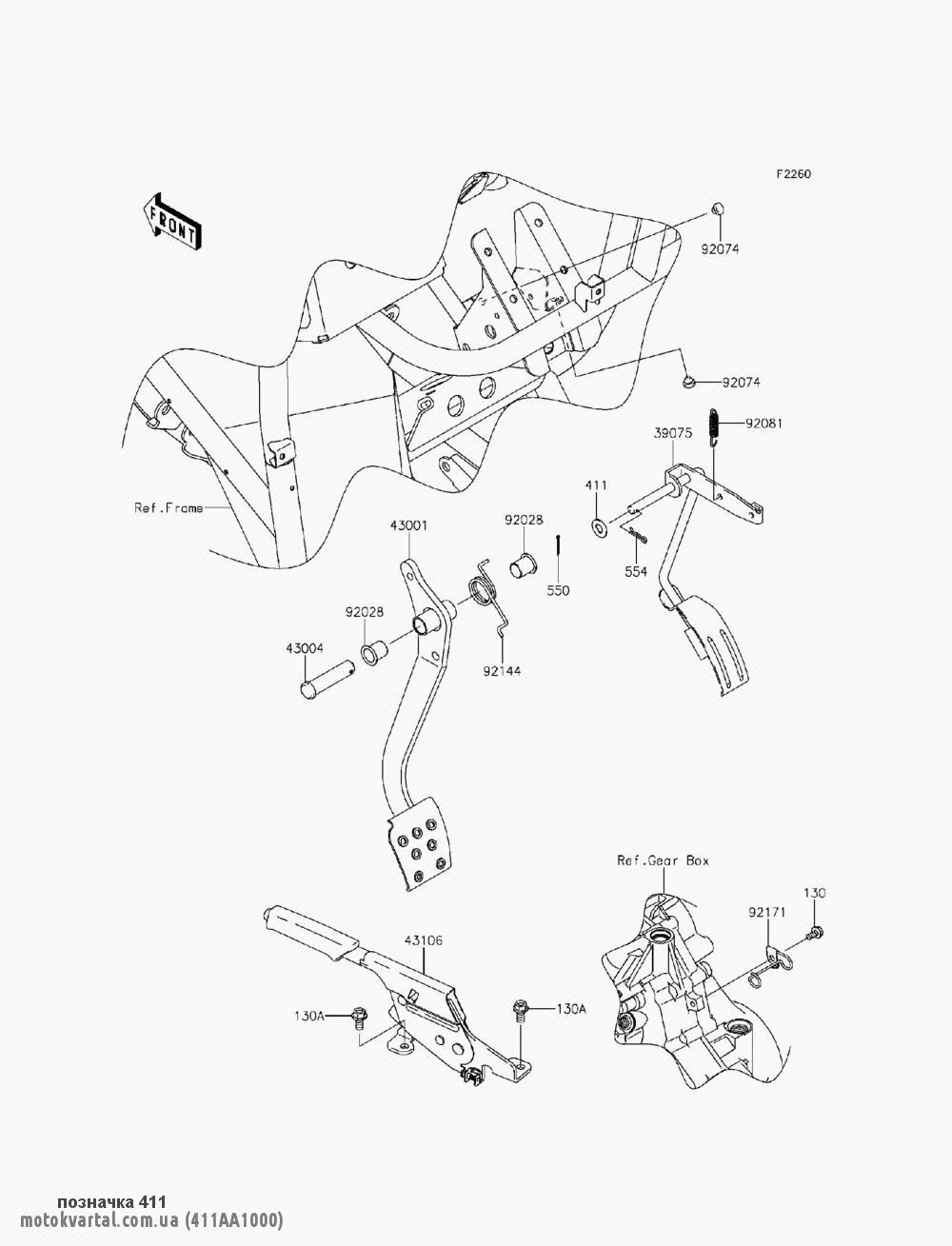 F2260

FRONT

92074

92074

92081

39075

411

554

Ref.Frame

43001

92028

550

92028

43004

92144

Ref.Gear Box

130

92171

43106

130A

130A

позначка 411
motokvartal.com.ua (411AA1000)