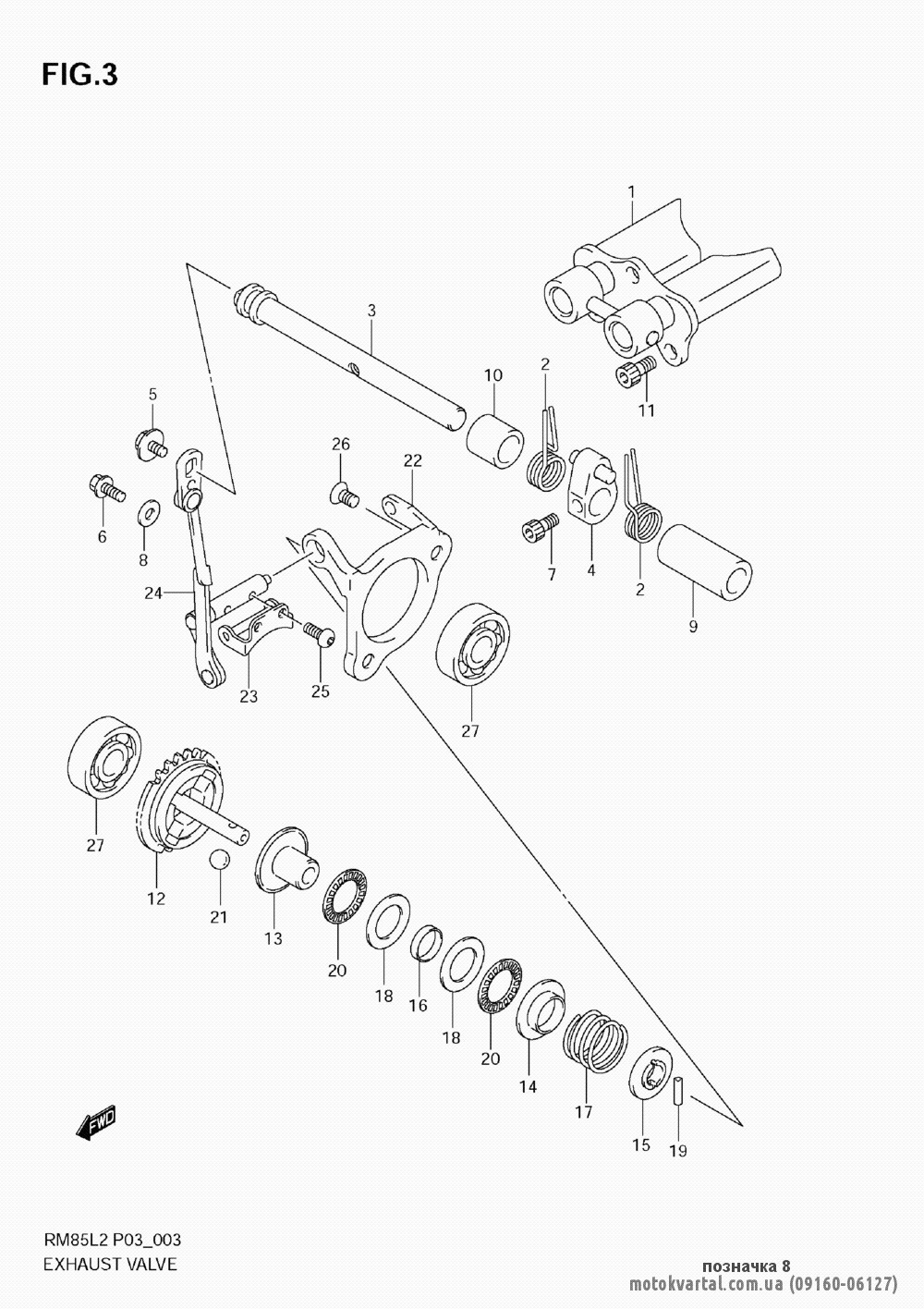 FIG.3

1
3
10
2
11
5
26
22
6
8
7
4
2
9
24
23
25
27
27
12
21
13
20
18
16
18
20
14
17
15
19
FWD

RM85L2 P03_003
EXHAUST VALVE

позначка 8
motokvartal.com.ua (09160-06127)