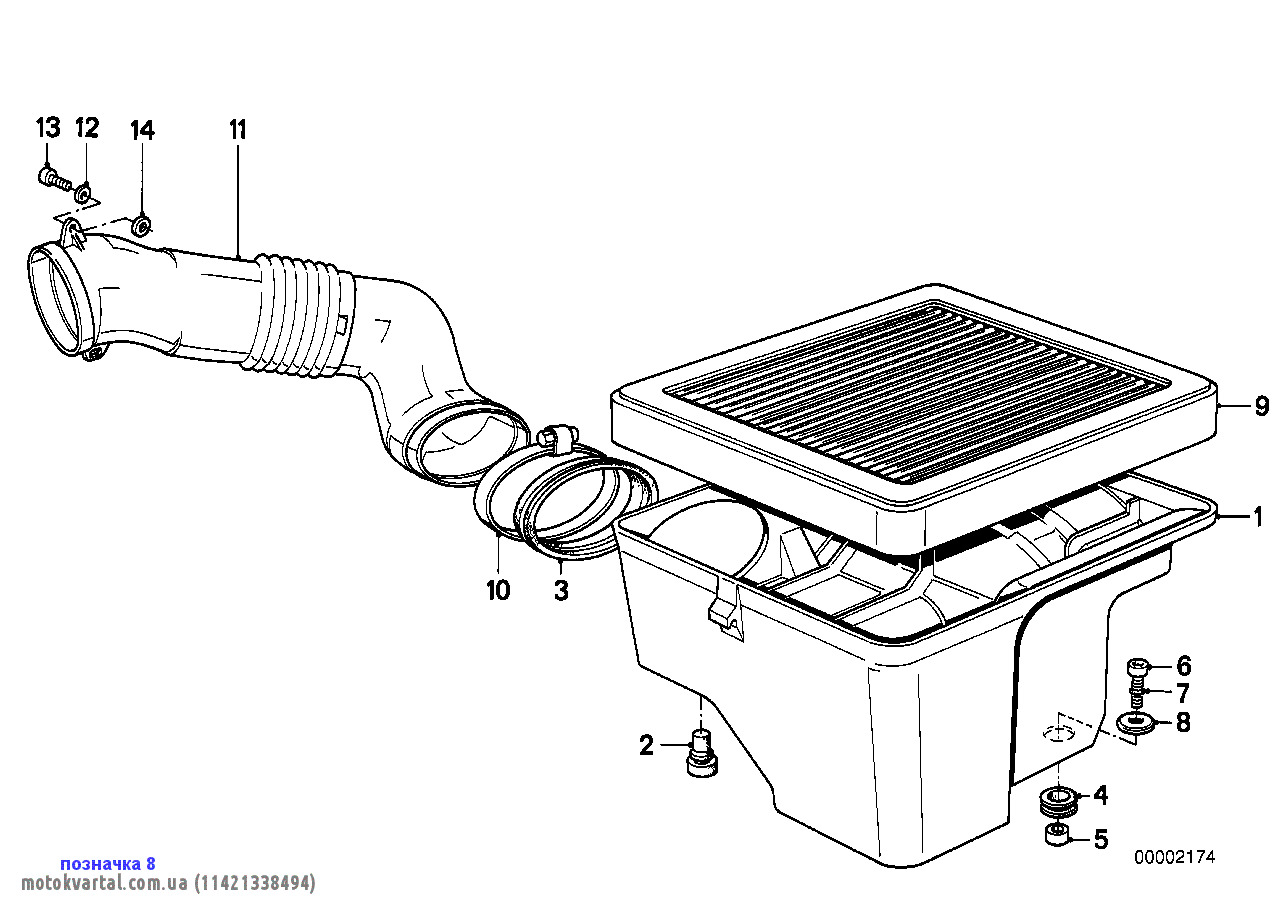 13 12 14 11

9

1

10 3

6
7
8

2

4
5

00002174

позначка 8
motokvartal.com.ua (11421338494)