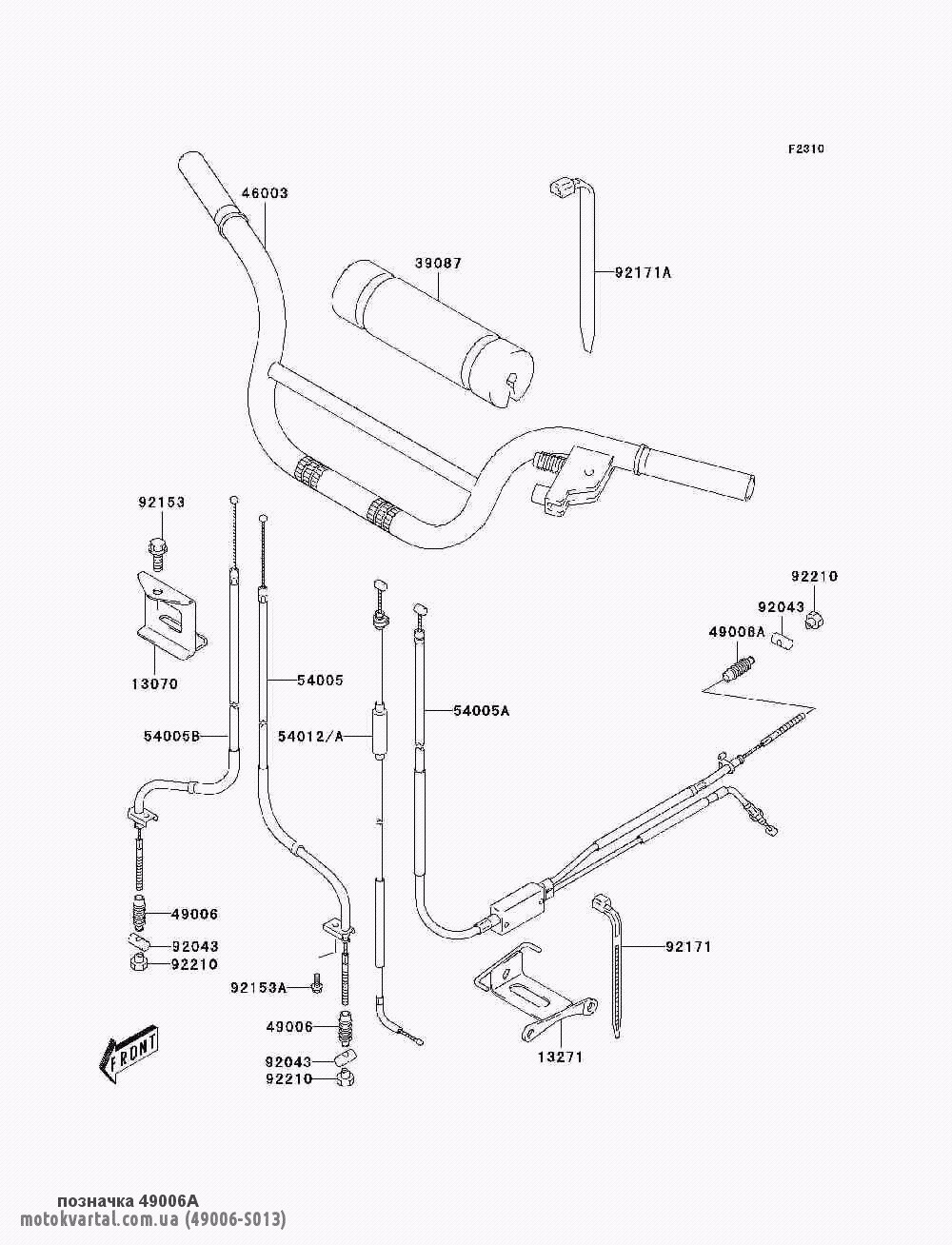 F2310

46003

39087

92171A

92153

13070

54005

54005B

54012/A

54005A

92210

92043

49006A

49006

92043

92210

92153A

49006

92043

92210

92171

13271

FRONT

позначка 49006A
motokvartal.com.ua (49006-S013)